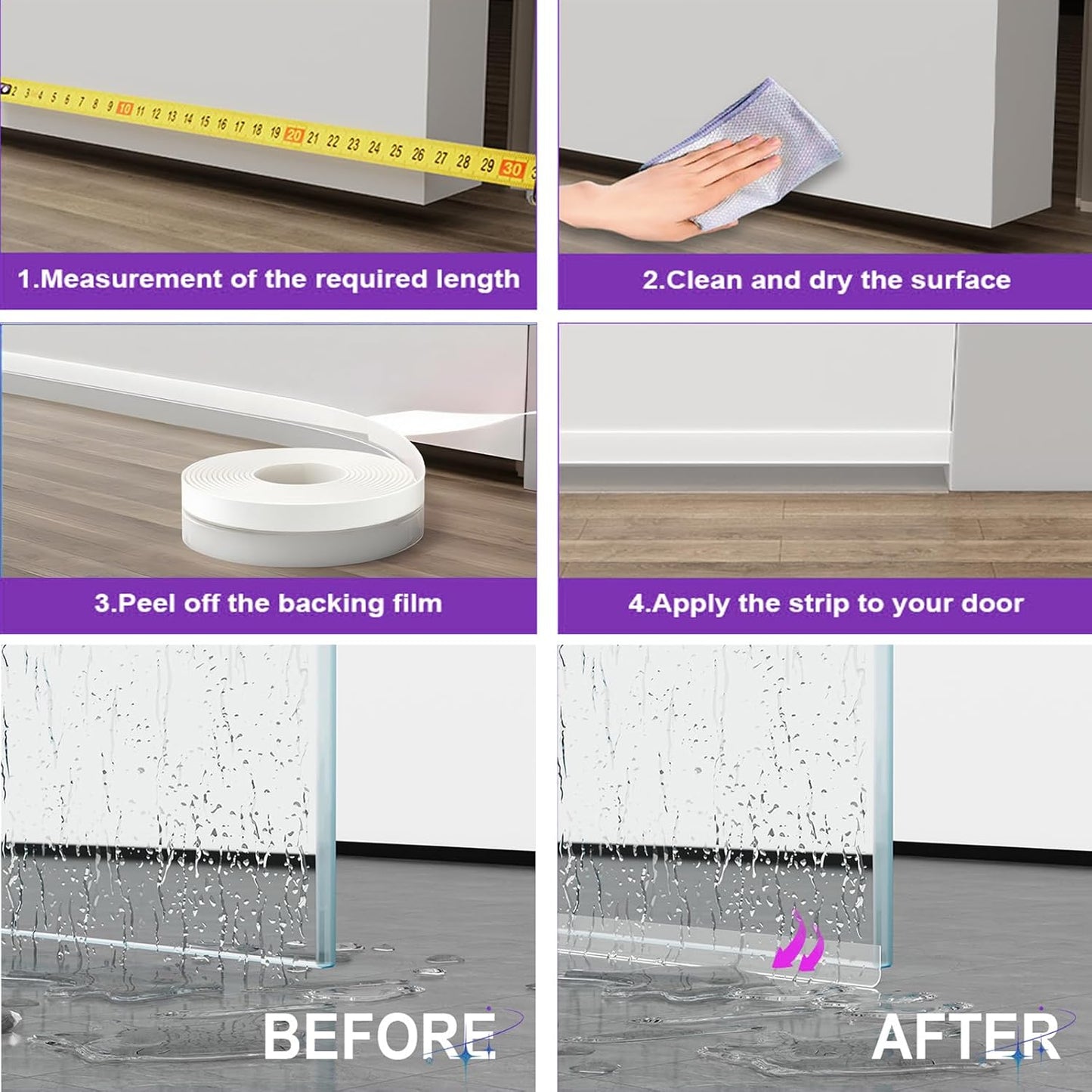 2 3 4 5 6 7 8 9 10 11 12 13 14 15 16 17 18 19 20 21 22 23 24 25 26 27 28 29 30

1.Measurement of the required length

2.Clean and dry the surface

3.Peel off the backing film

4.Apply the strip to your door

BEFORE

AFTER