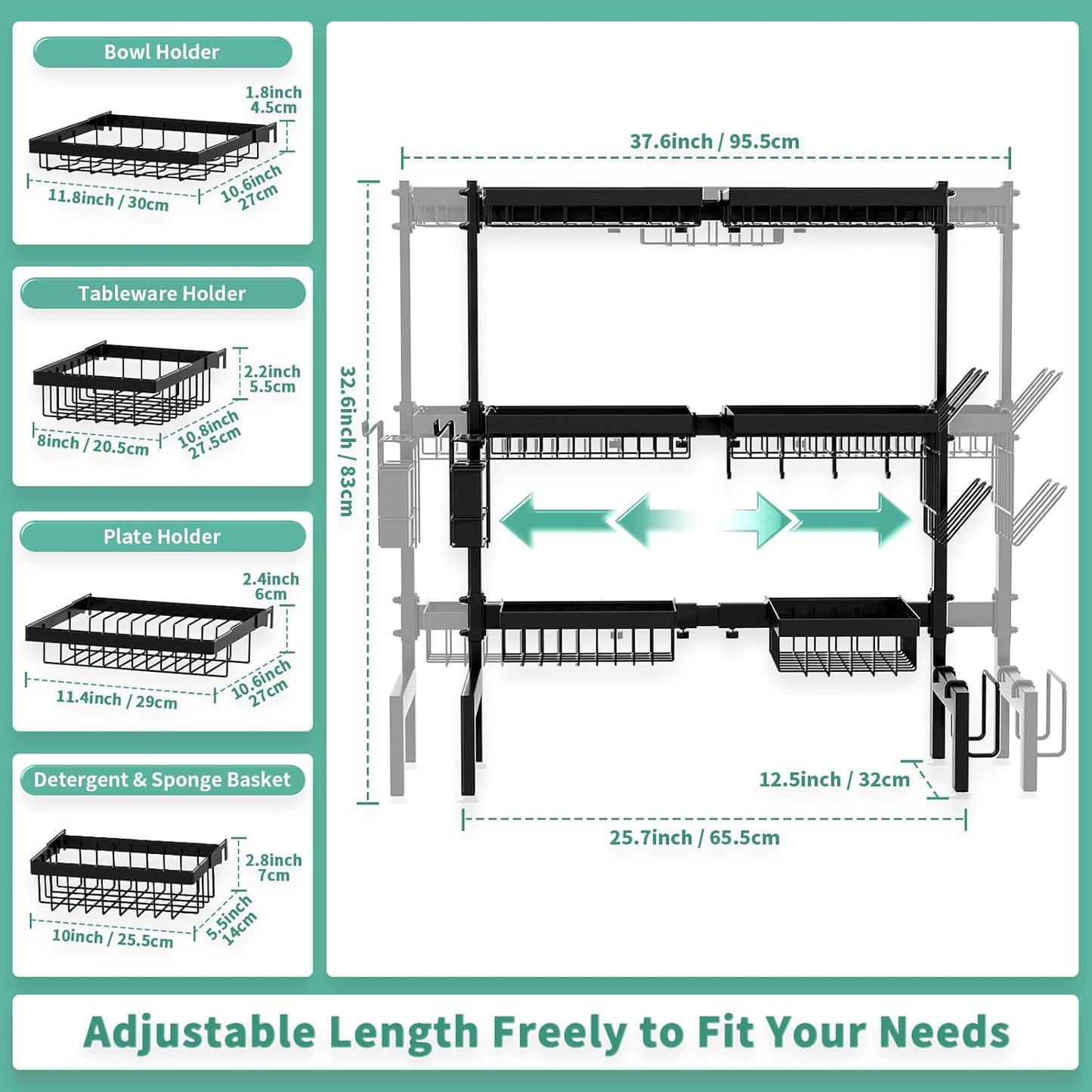 Bowl Holder

1.8inch
4.5cm

11.8inch / 30cm

10.6inch
27cm

Tableware Holder

2.2inch
5.5cm

8inch / 20.5cm

10.8inch
27.5cm

Plate Holder

2.4inch
6cm

11.4inch / 29cm

10.6inch
27cm

Detergent & Sponge Basket

2.8inch
7cm

10inch / 25.5cm

5.5inch
14cm

37.6inch / 95.5cm

32.6inch / 83cm

12.5inch / 32cm

25.7inch / 65.5cm

Adjustable Length Freely to Fit Your Needs