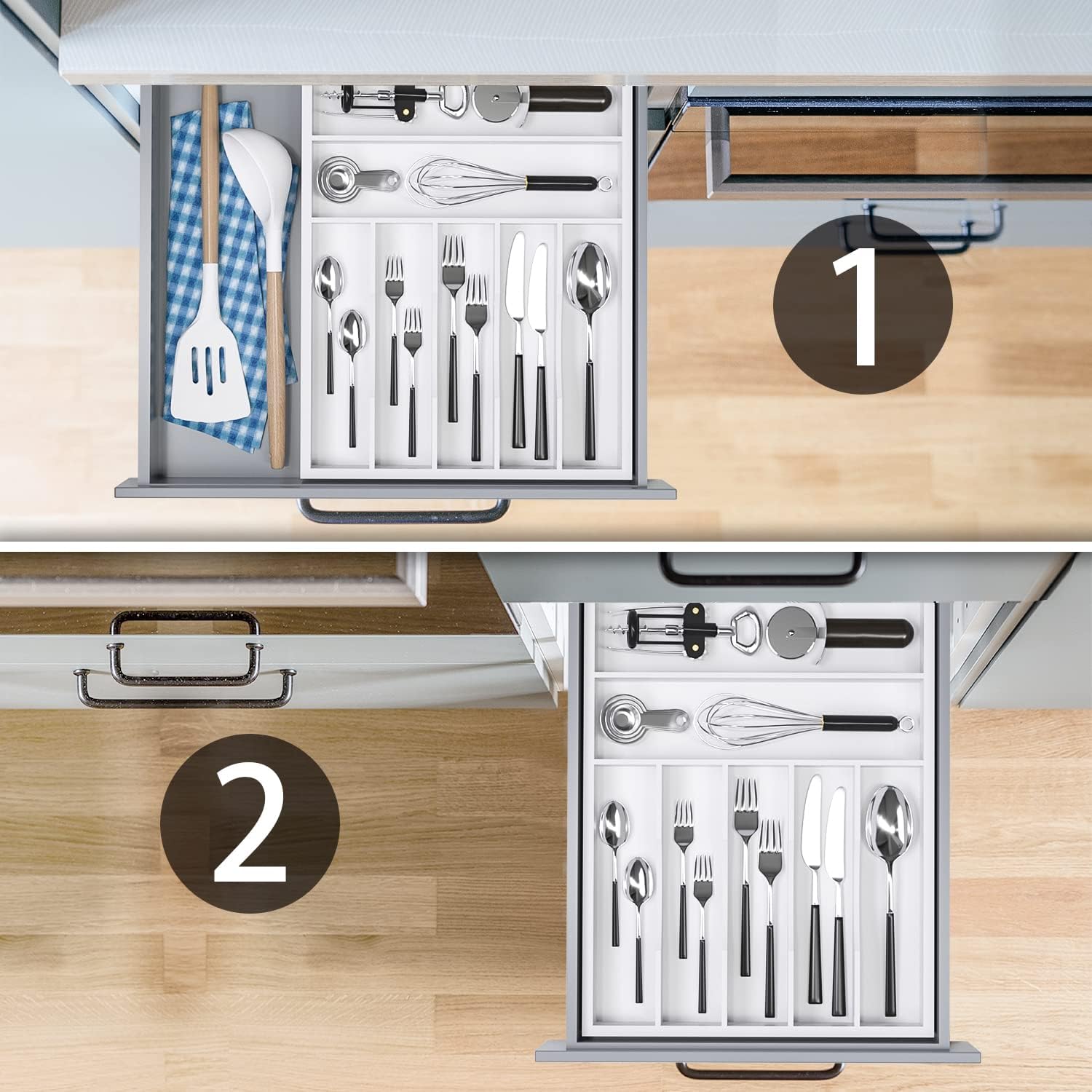 1

2