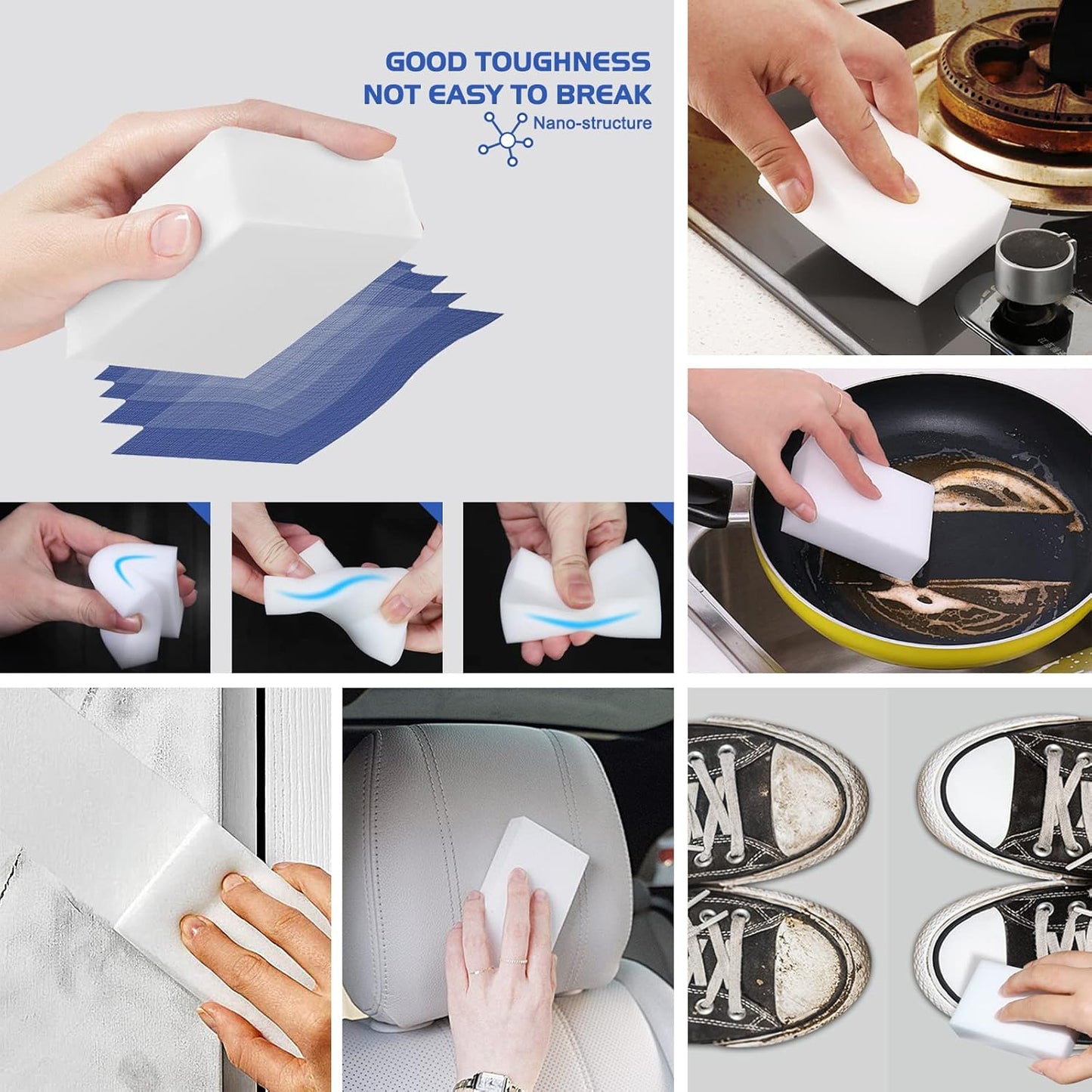 GOOD TOUGHNESS
NOT EASY TO BREAK

Nano-structure