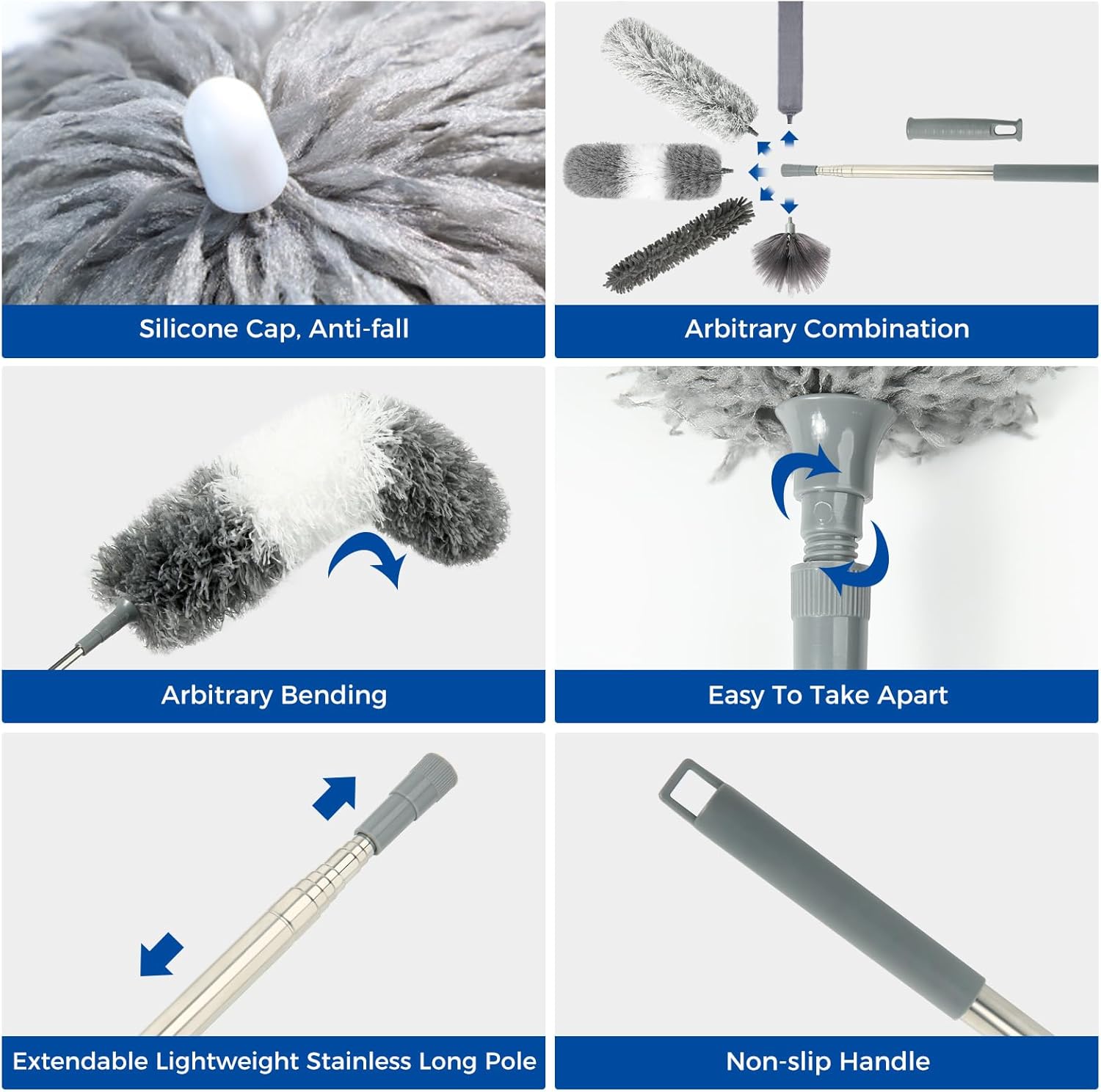 Silicone Cap, Anti-fall

Arbitrary Combination

Arbitrary Bending

Easy To Take Apart

Extendable Lightweight Stainless Long Pole

Non-slip Handle