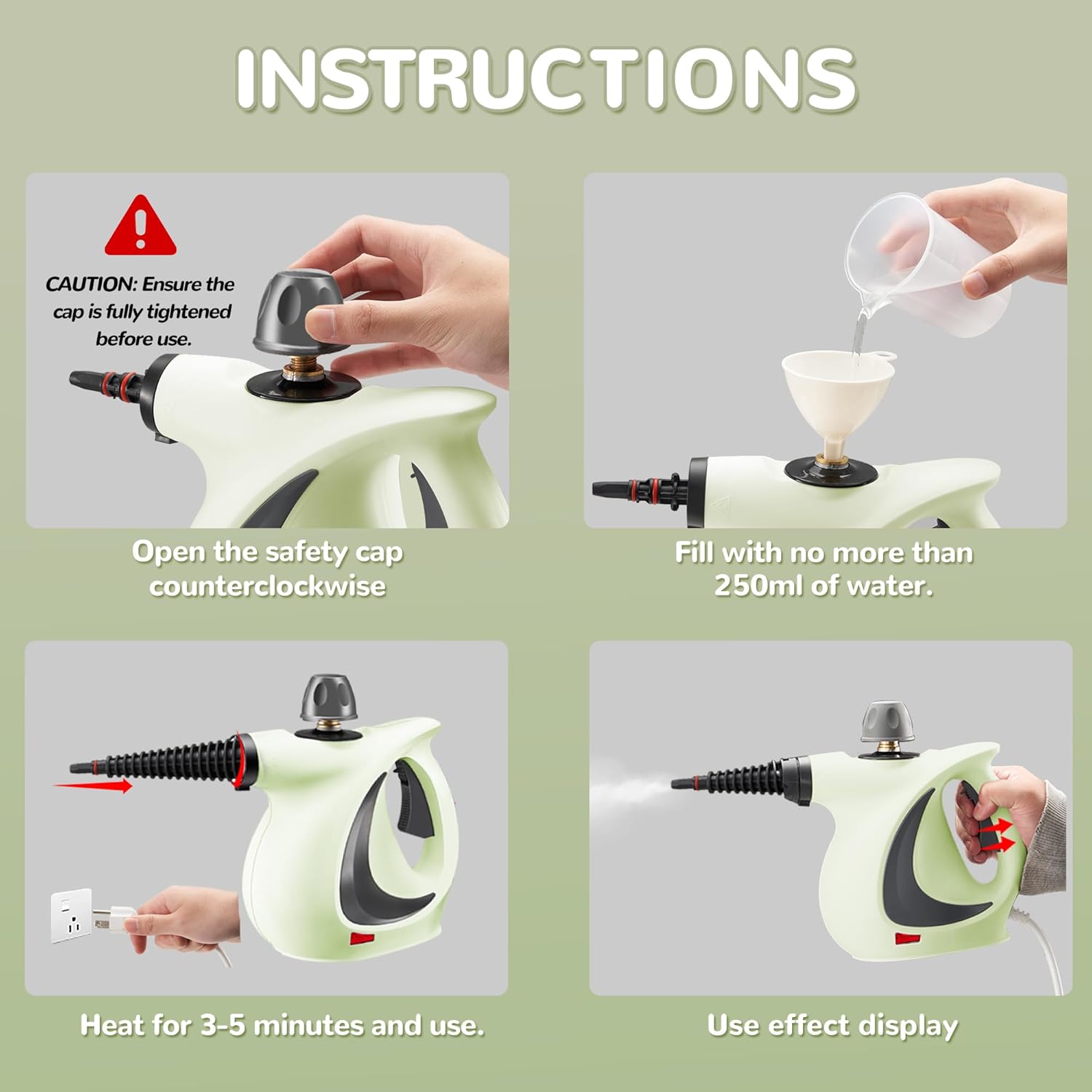 INSTRUCTIONS

CAUTION: Ensure the cap is fully tightened before use.

Open the safety cap counterclockwise

Fill with no more than 250ml of water.

Heat for 3-5 minutes and use.

Use effect display