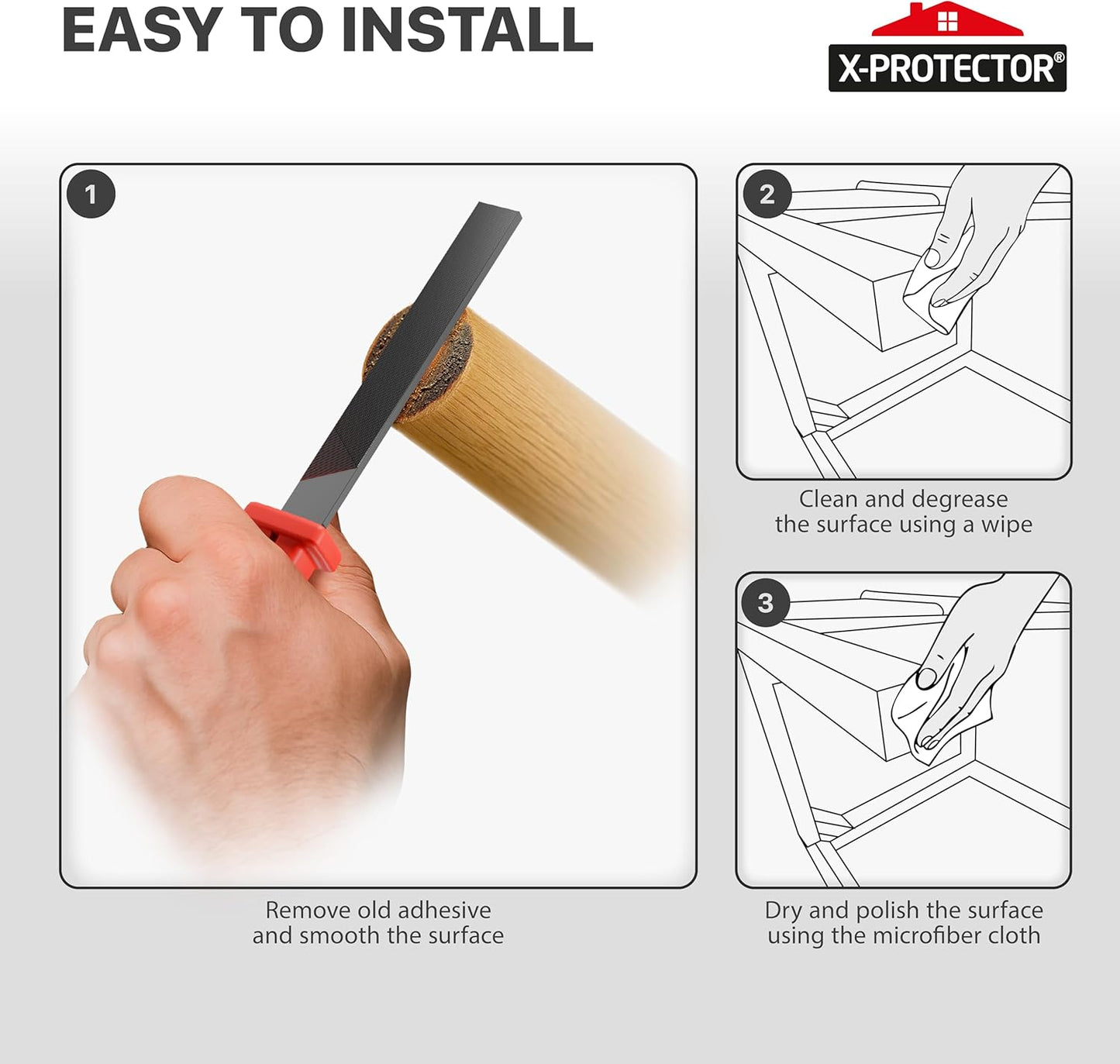 EASY TO INSTALL

X-PROTECTOR®

1

Remove old adhesive and smooth the surface

2

Clean and degrease the surface using a wipe

3

Dry and polish the surface using the microfiber cloth