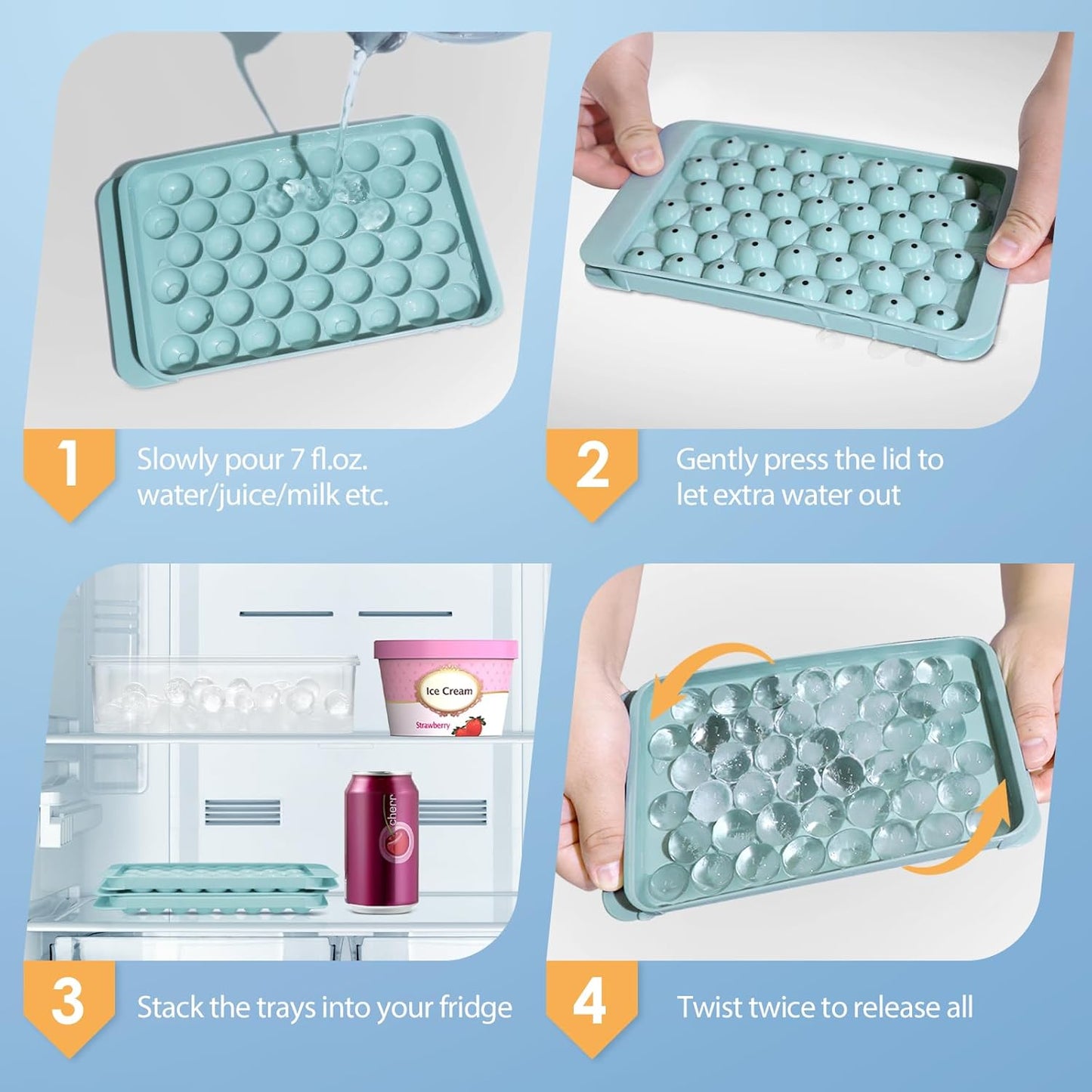 1

Slowly pour 7 fl.oz. water/juice/milk etc.

2

Gently press the lid to let extra water out

Ice Cream

Strawberry

cherr

3

Stack the trays into your fridge

4

Twist twice to release all