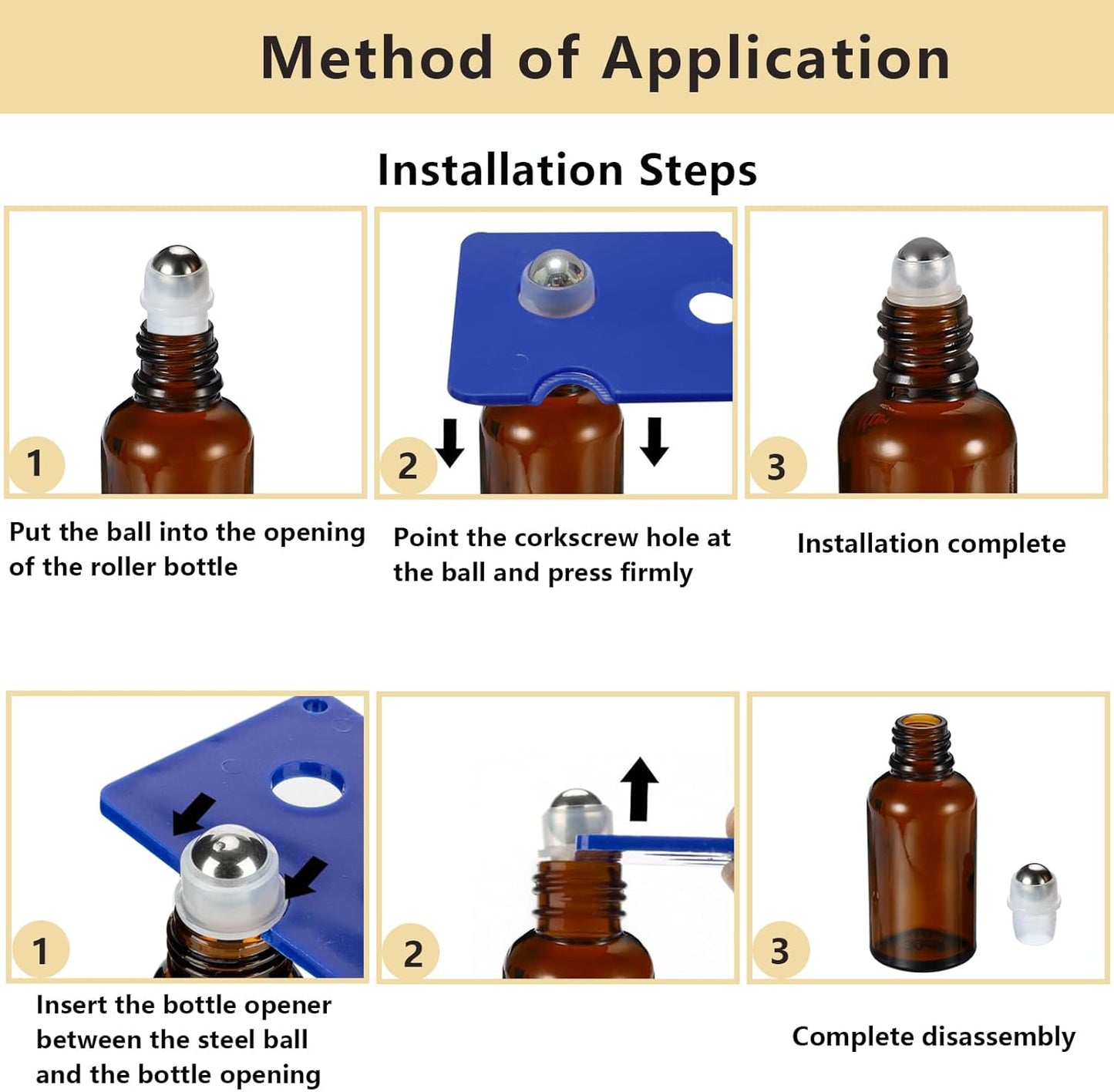 Method of Application

Installation Steps

1

Put the ball into the opening of the roller bottle

2

Point the corkscrew hole at the ball and press firmly

3

Installation complete

1

Insert the bottle opener between the steel ball and the bottle opening

2

3

Complete disassembly