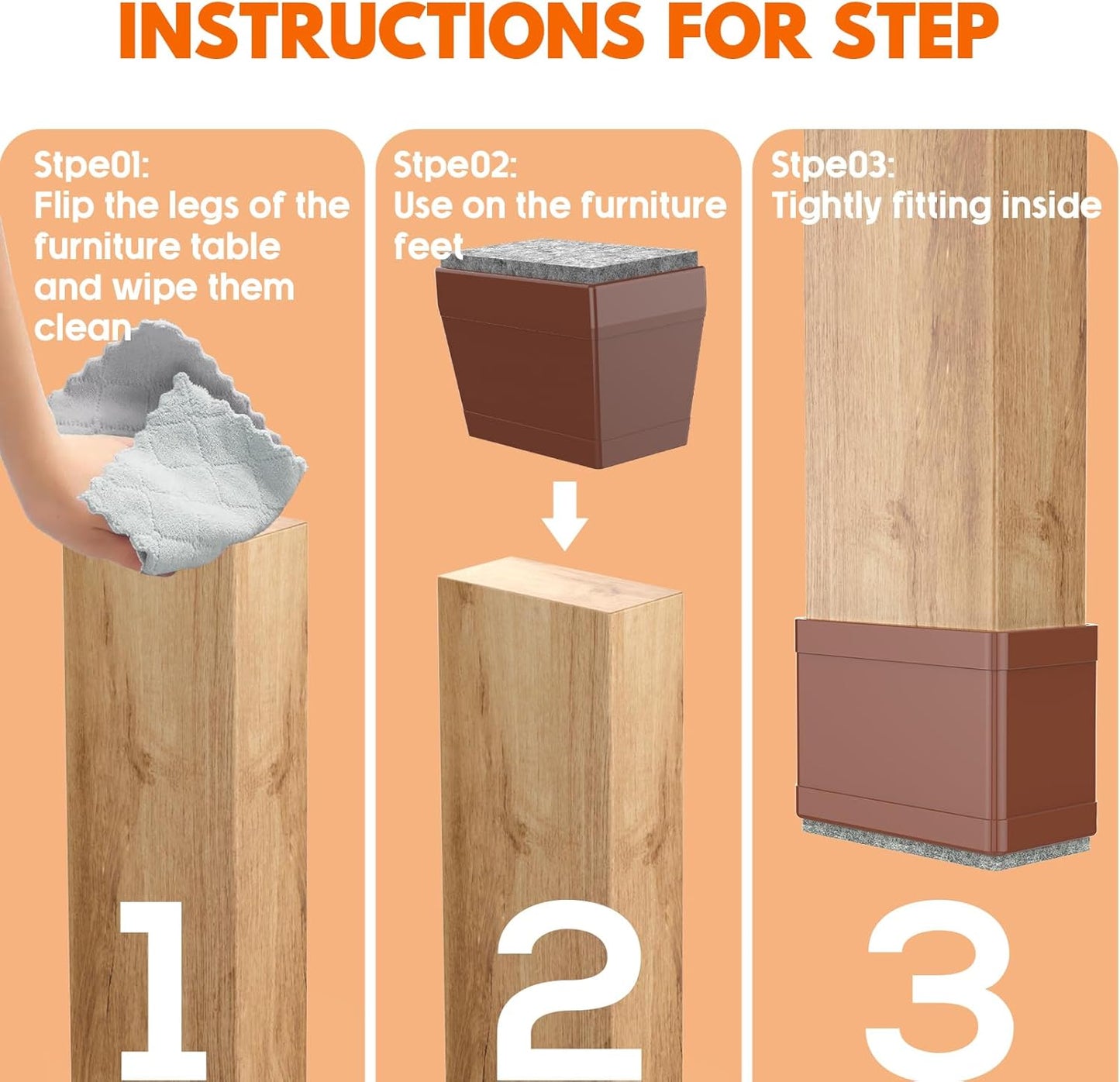 INSTRUCTIONS FOR STEP

Stpe01:
Flip the legs of the furniture table and wipe them clean

1

Stpe02:
Use on the furniture feet

2

Stpe03:
Tightly fitting inside

3