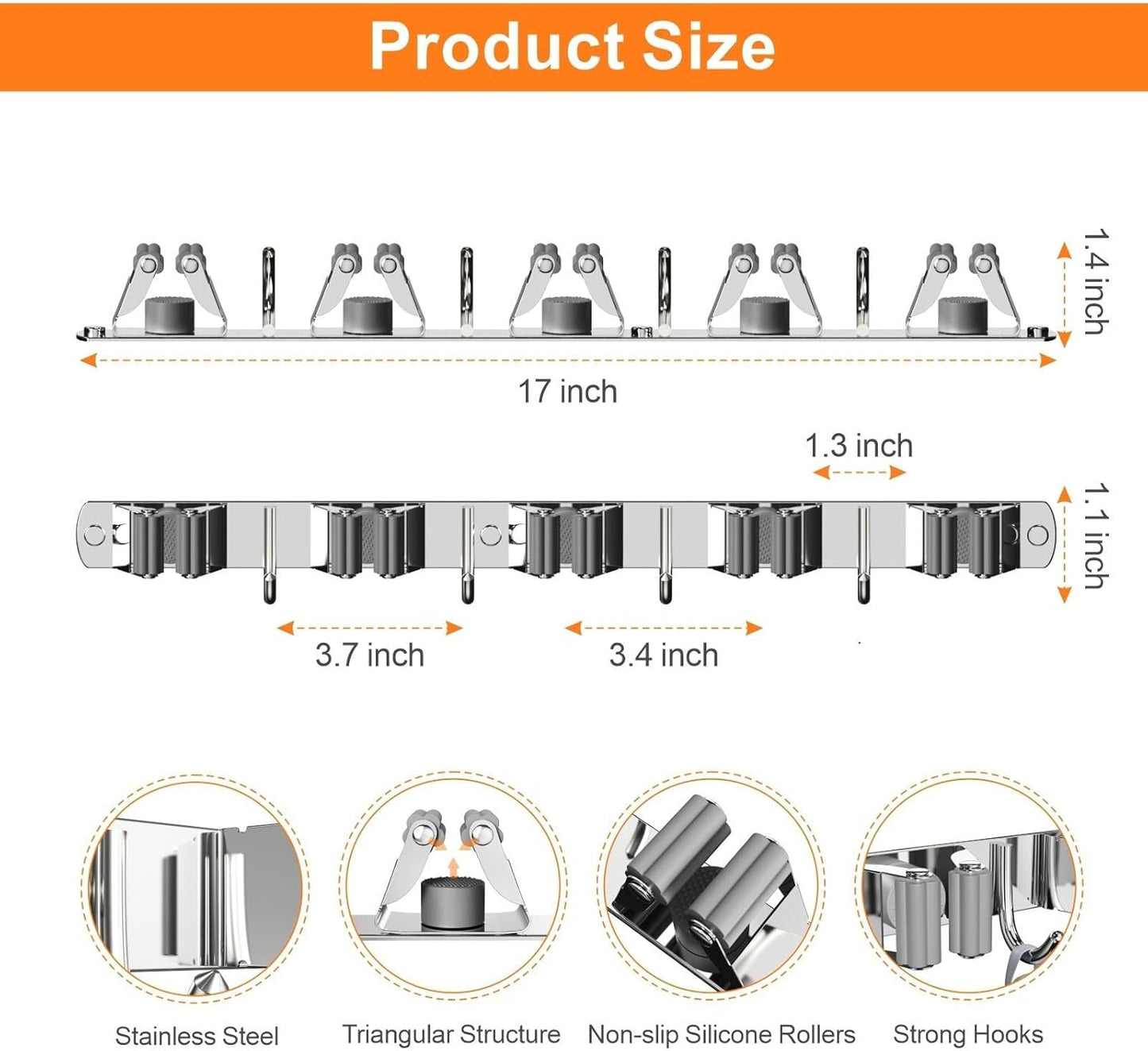 Product Size

1.4 inch

17 inch

1.3 inch

1.1 inch

3.7 inch

3.4 inch

Stainless Steel

Triangular Structure

Non-slip Silicone Rollers

Strong Hooks