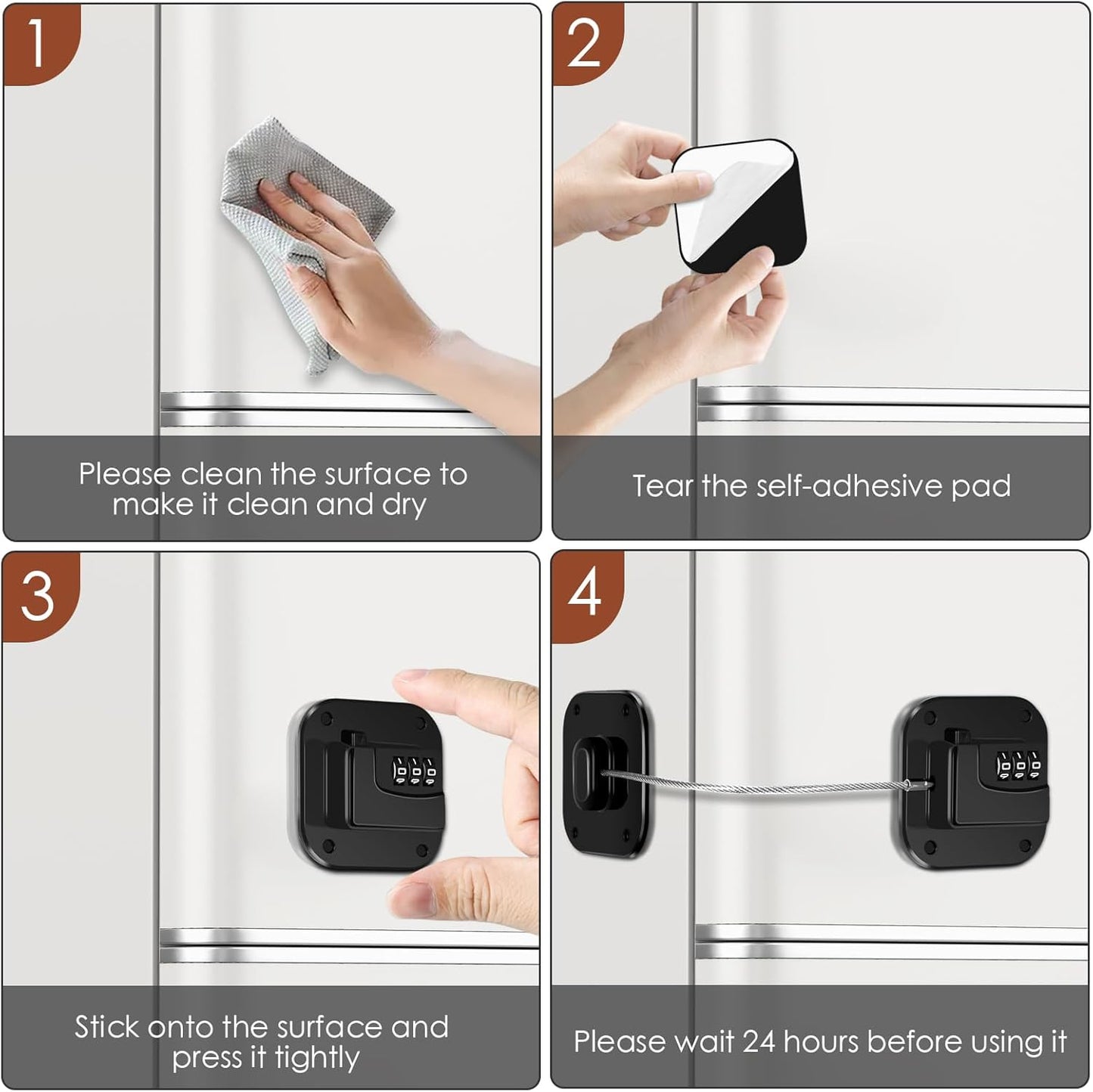 1

Please clean the surface to make it clean and dry

2

Tear the self-adhesive pad

3

Stick onto the surface and press it tightly

4

Please wait 24 hours before using it