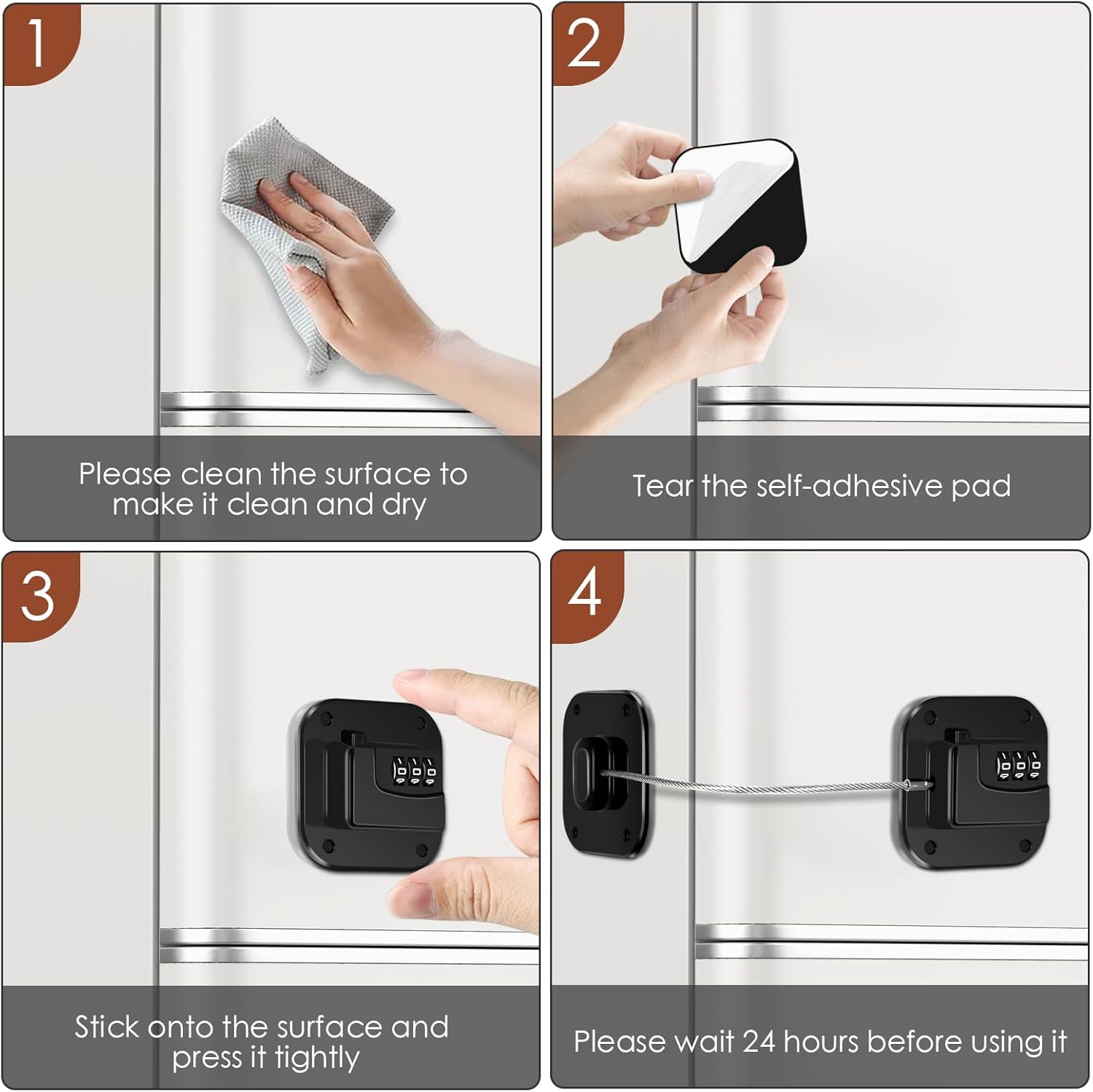 1

Please clean the surface to make it clean and dry

2

Tear the self-adhesive pad

3

Stick onto the surface and press it tightly

4

Please wait 24 hours before using it