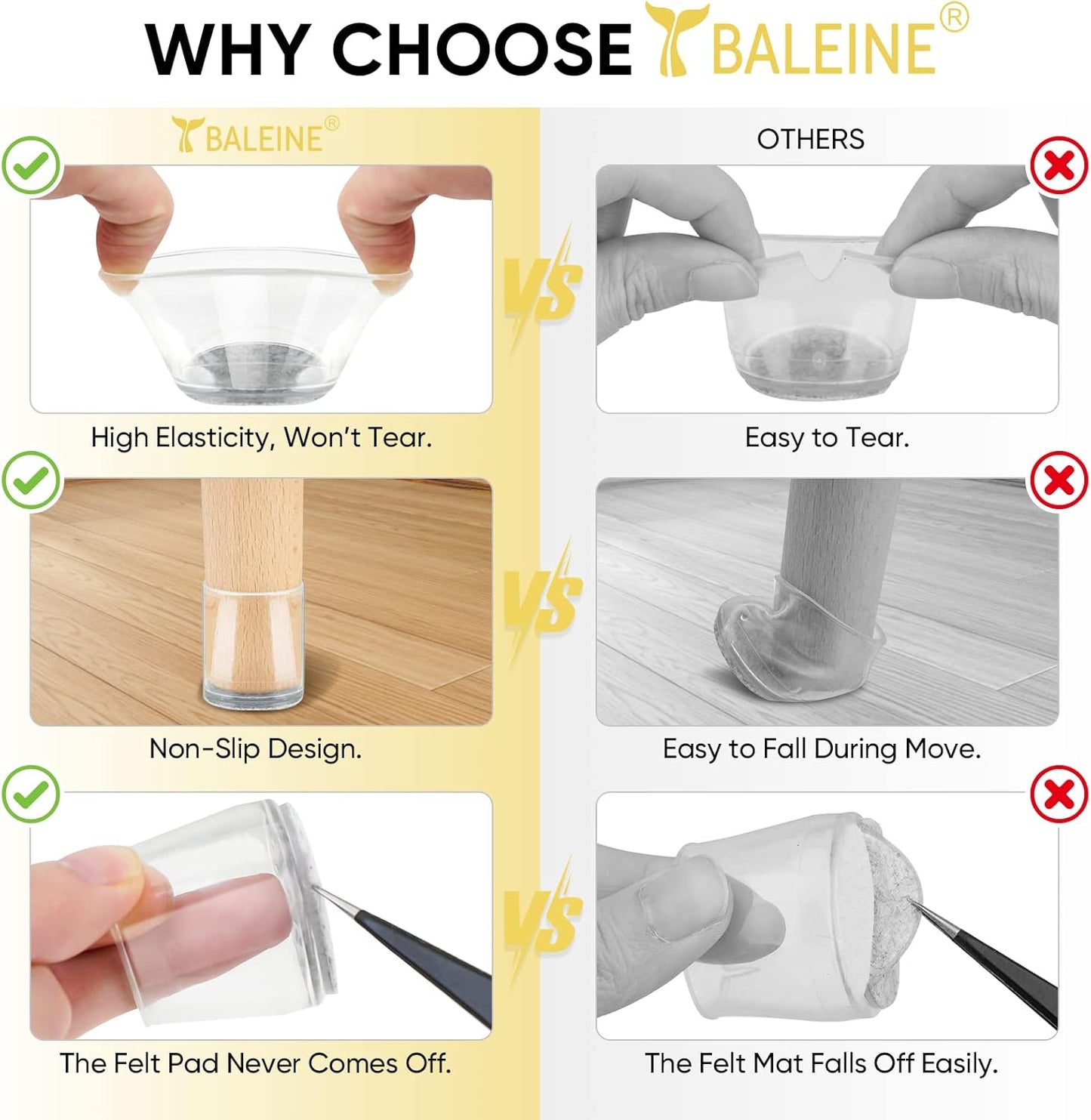 WHY CHOOSE BALEINE®

BALEINE®

High Elasticity, Won't Tear.

Non-Slip Design.

The Felt Pad Never Comes Off.

VS

VS

VS

OTHERS

Easy to Tear.

Easy to Fall During Move.

The Felt Mat Falls Off Easily.