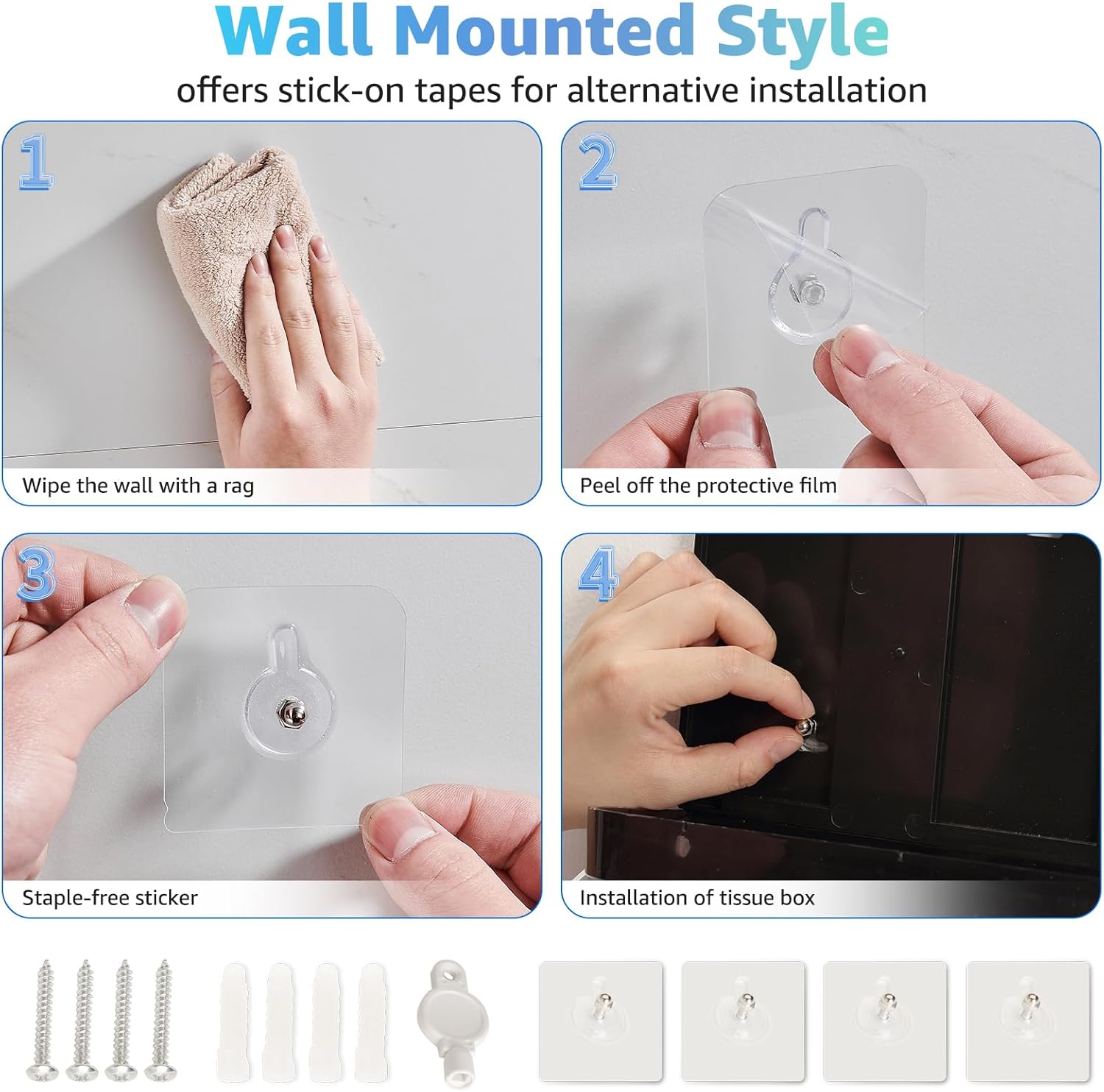 Wall Mounted Style

offers stick-on tapes for alternative installation

1

Wipe the wall with a rag

2

Peel off the protective film

3

Staple-free sticker

4

Installation of tissue box