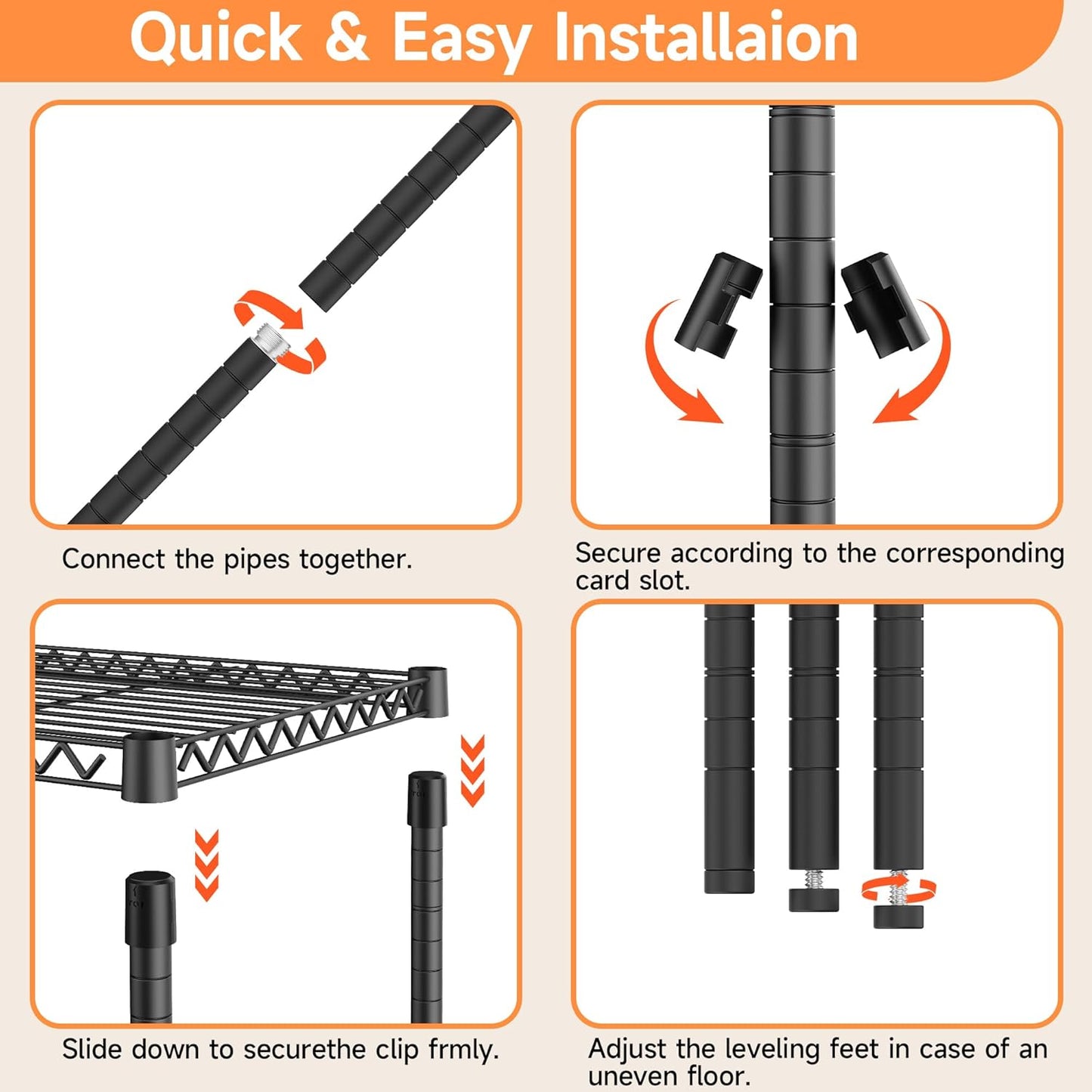 Quick & Easy Installaion

Connect the pipes together.

Secure according to the corresponding card slot.

Slide down to securethe clip frmly.

Adjust the leveling feet in case of an uneven floor.