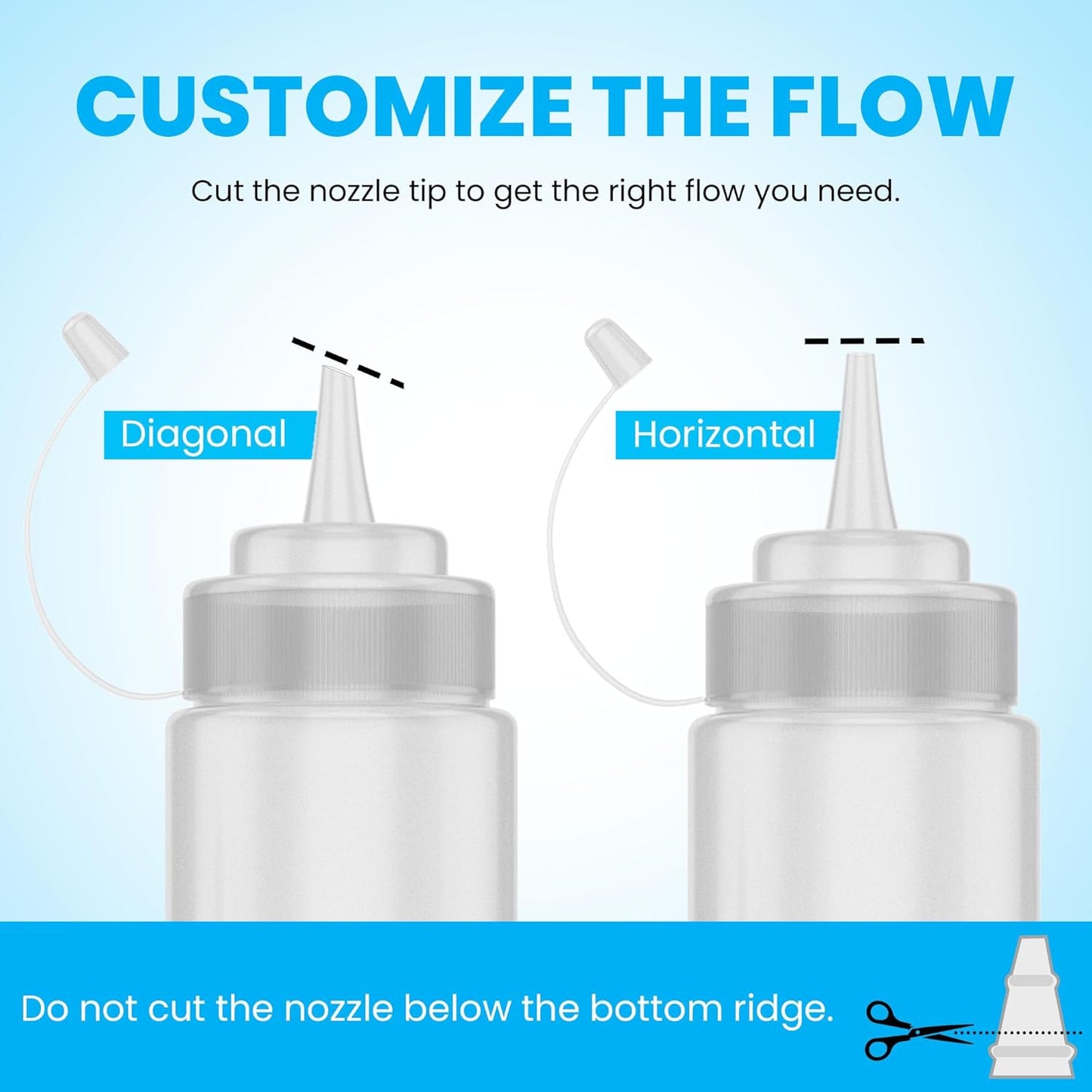 CUSTOMIZE THE FLOW

Cut the nozzle tip to get the right flow you need.

Diagonal

Horizontal

Do not cut the nozzle below the bottom ridge.