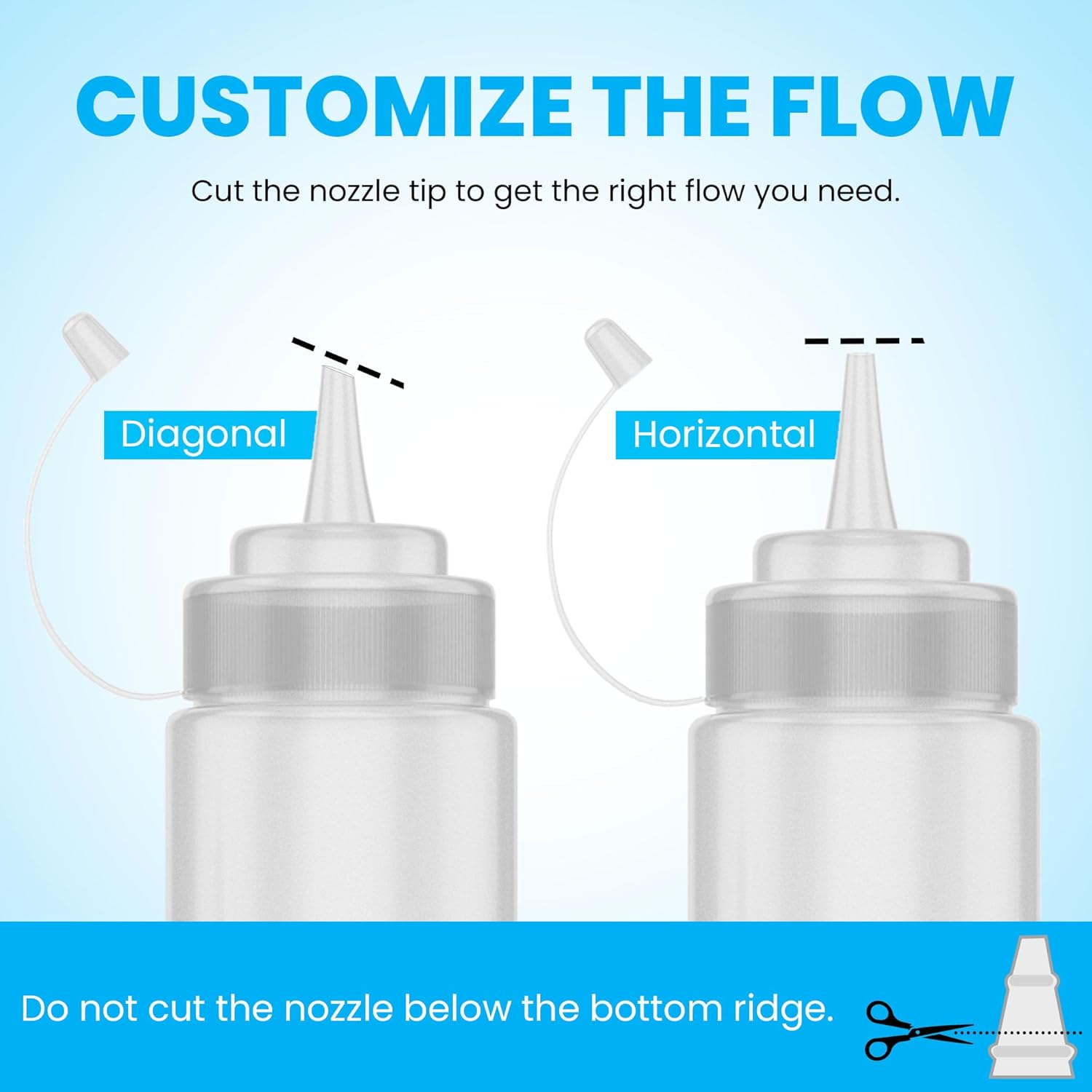 CUSTOMIZE THE FLOW

Cut the nozzle tip to get the right flow you need.

Diagonal

Horizontal

Do not cut the nozzle below the bottom ridge.