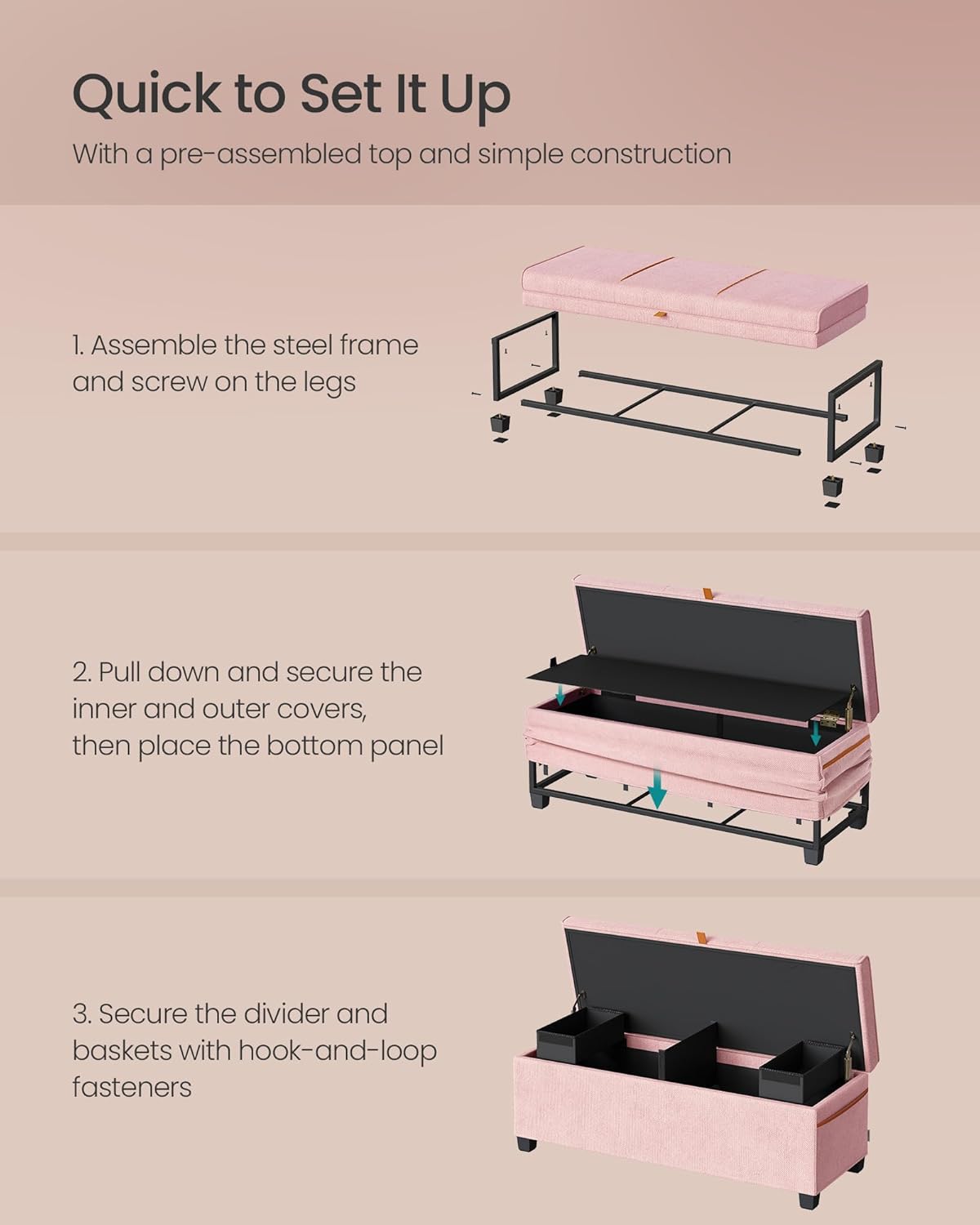 Quick to Set It Up

With a pre-assembled top and simple construction

1. Assemble the steel frame and screw on the legs

2. Pull down and secure the inner and outer covers, then place the bottom panel

3. Secure the divider and baskets with hook-and-loop fasteners