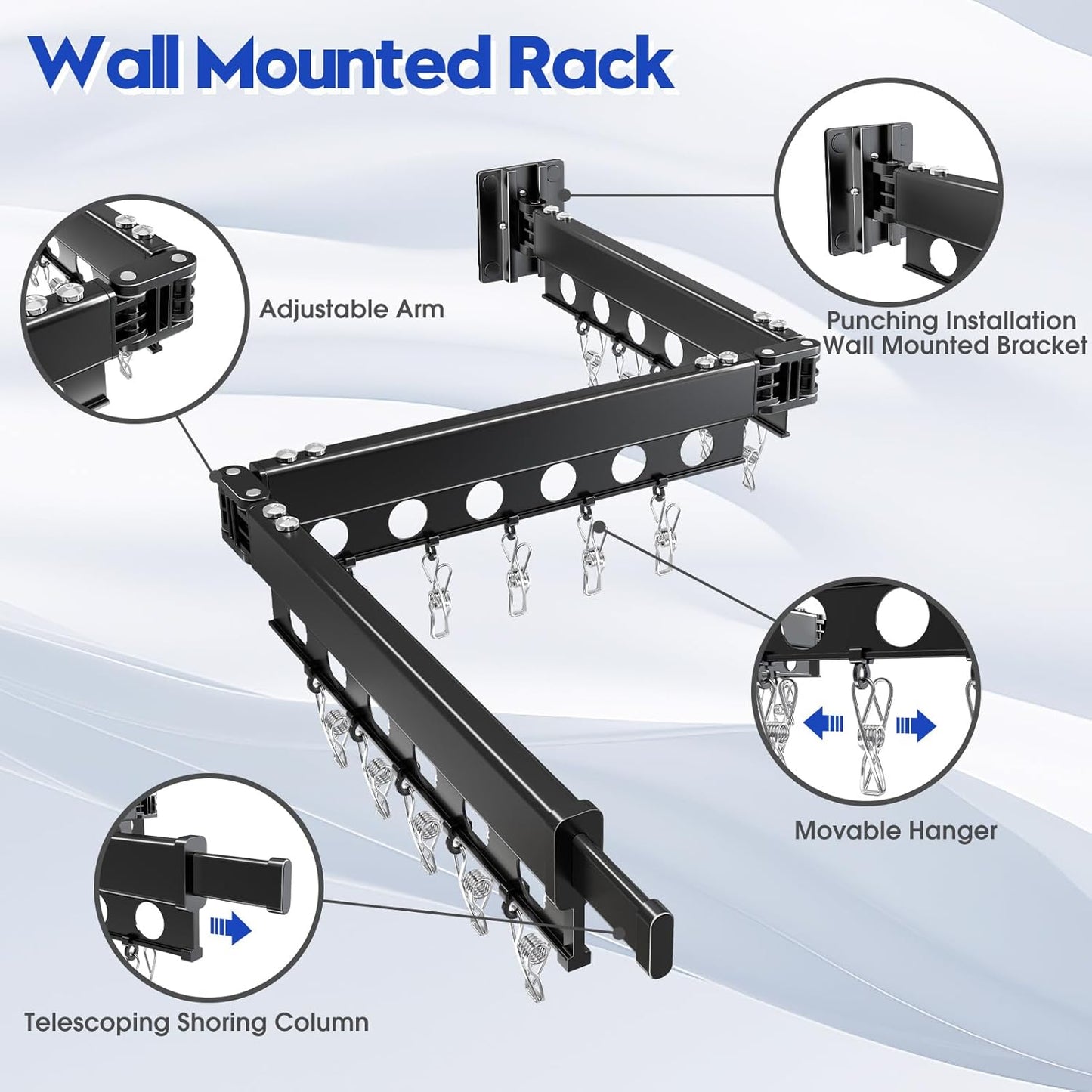 Wall Mounted Rack

Adjustable Arm

Punching Installation Wall Mounted Bracket

Movable Hanger

Telescoping Shoring Column