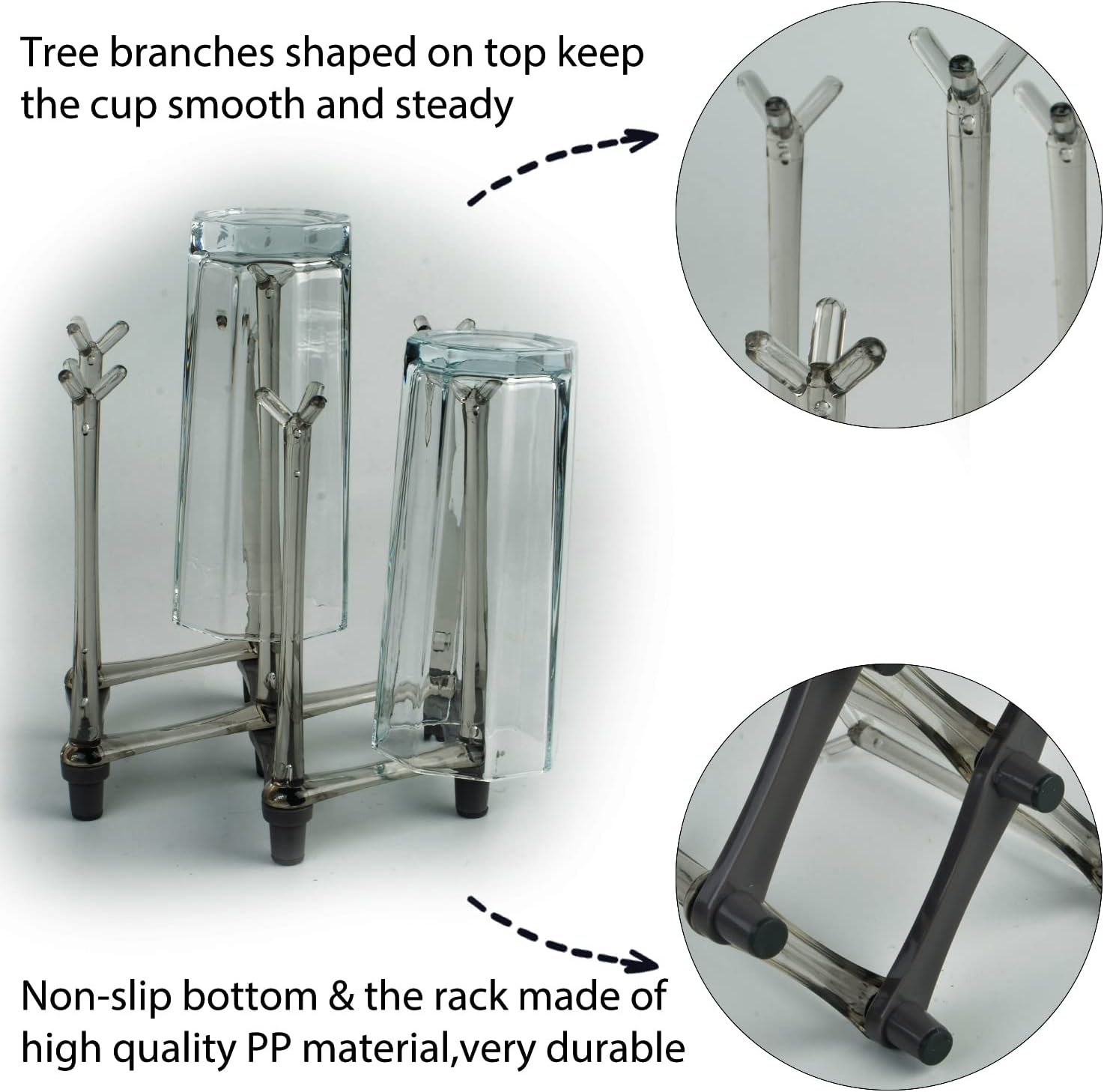 Tree branches shaped on top keep the cup smooth and steady

Non-slip bottom & the rack made of high quality PP material,very durable