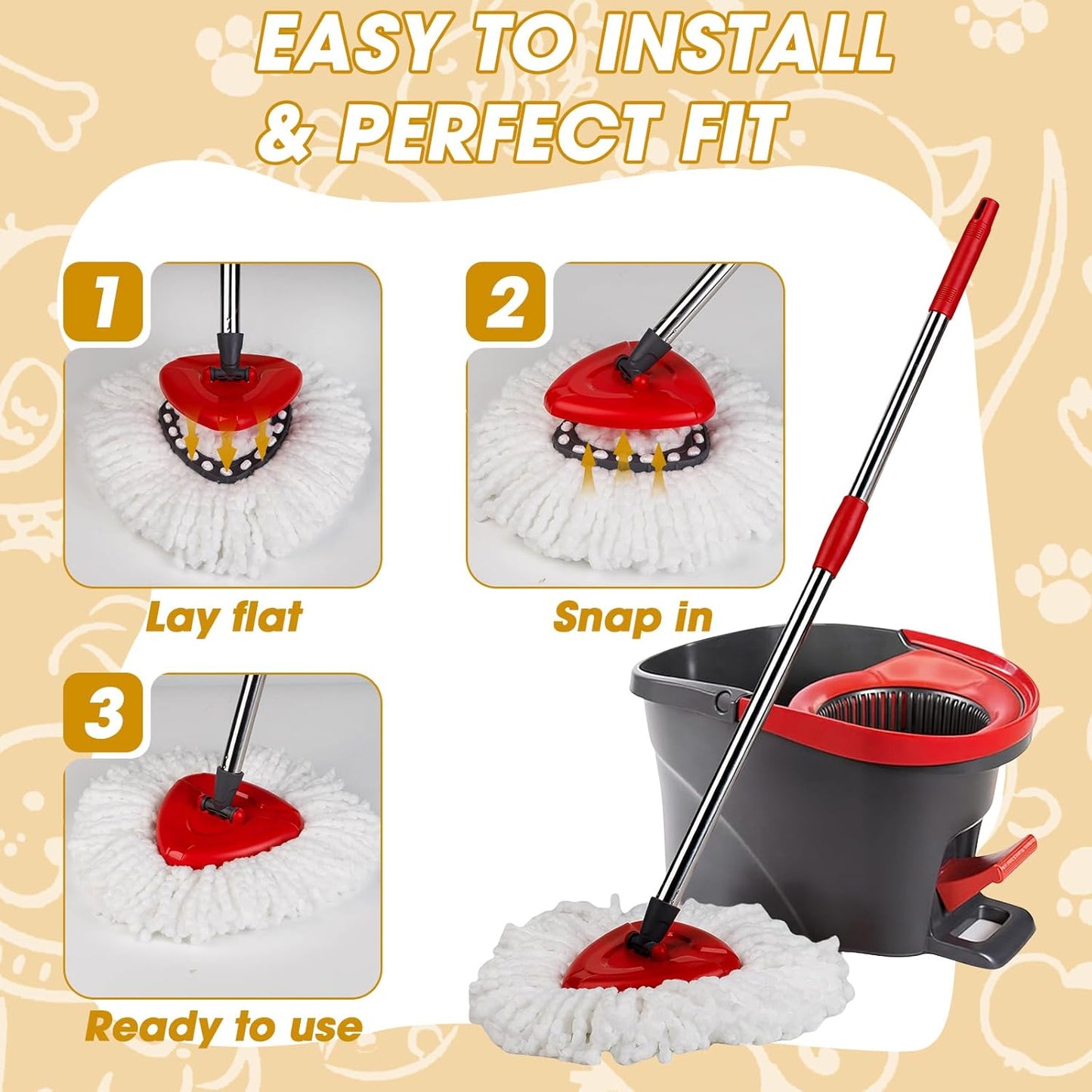 EASY TO INSTALL & PERFECT FIT

1

Lay flat

2

Snap in

3

Ready to use