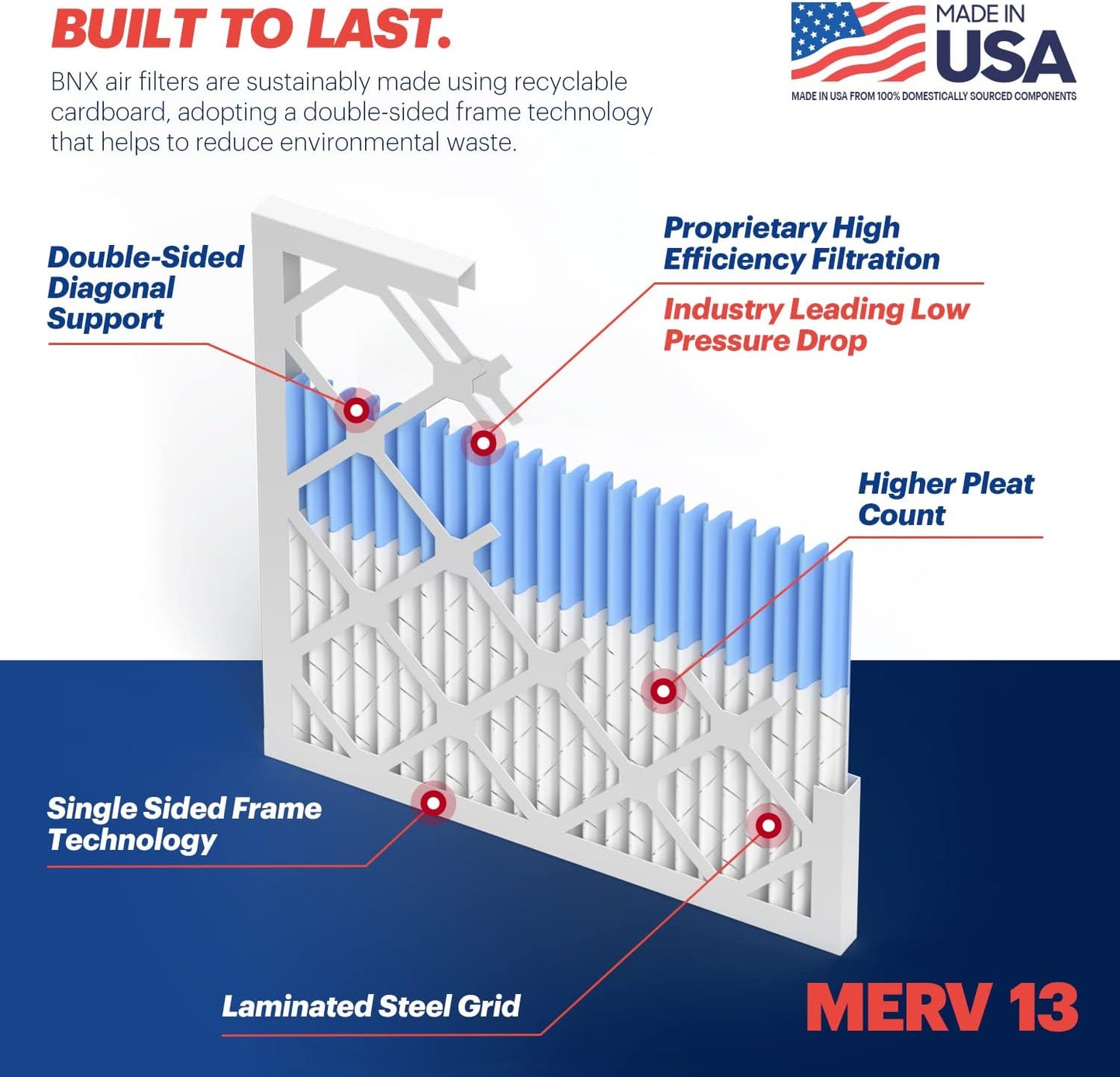 BUILT TO LAST.

BNX air filters are sustainably made using recyclable cardboard, adopting a double-sided frame technology that helps to reduce environmental waste.

MADE IN USA

MADE IN USA FROM 100% DOMESTICALLY SOURCED COMPONENTS

Double-Sided Diagonal Support

Proprietary High Efficiency Filtration

Industry Leading Low Pressure Drop

Higher Pleat Count

Single Sided Frame Technology

Laminated Steel Grid

MERV 13