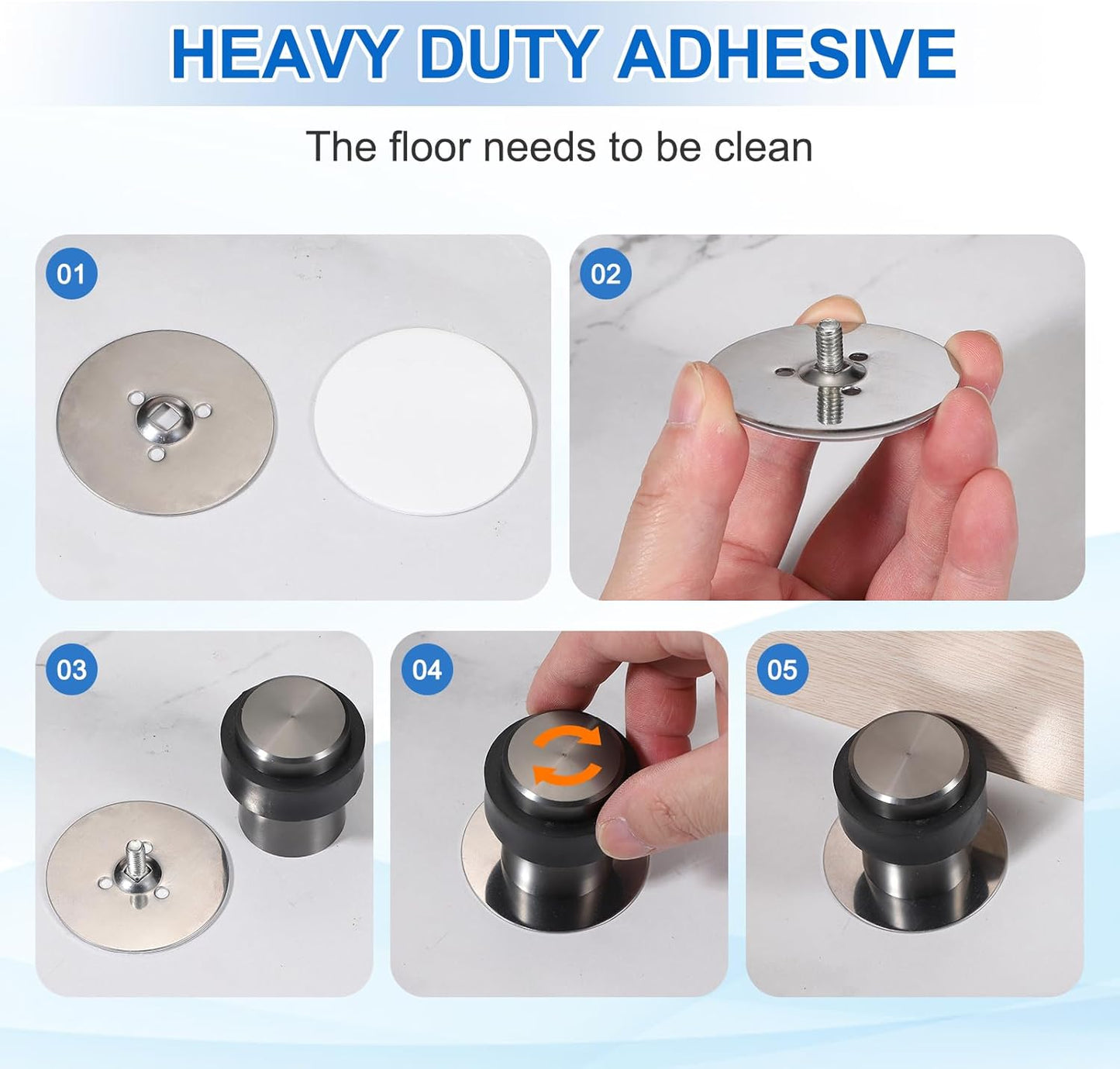 HEAVY DUTY ADHESIVE

The floor needs to be clean

01

02

03

04

05