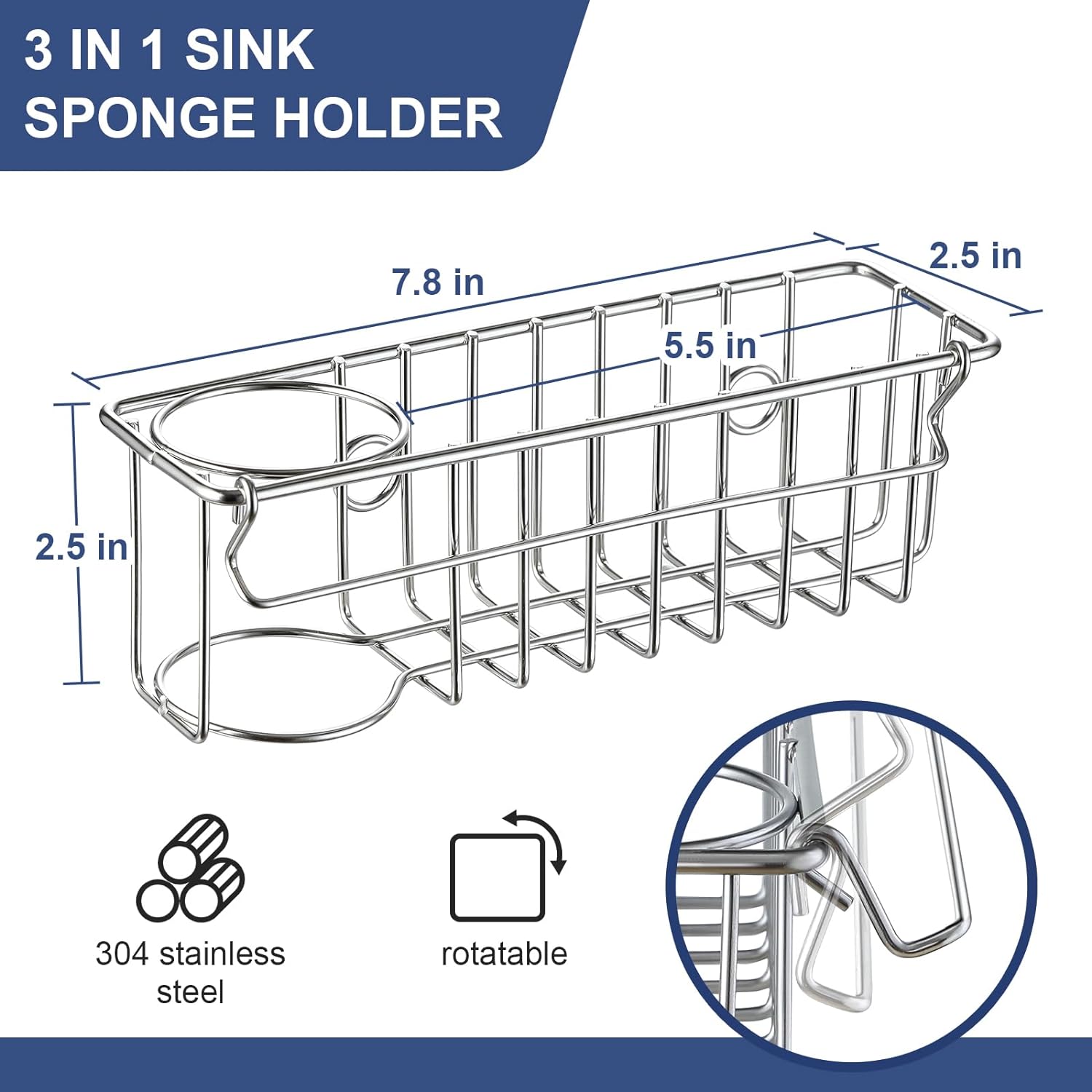 3 IN 1 SINK SPONGE HOLDER

7.8 in

2.5 in

5.5 in

2.5 in

304 stainless steel

rotatable