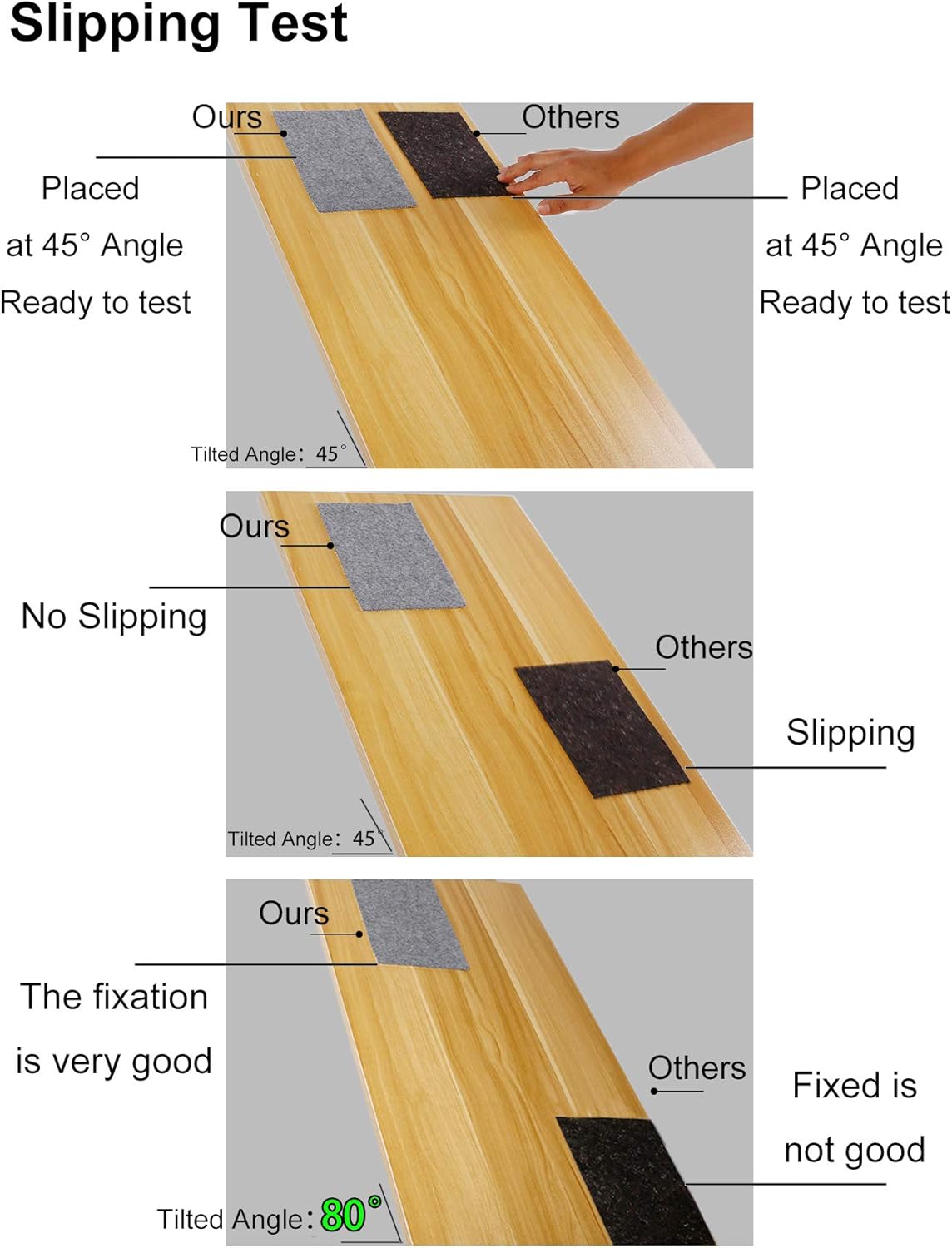 Slipping Test

Ours

Others

Placed
at 45° Angle
Ready to test

Placed
at 45° Angle
Ready to test

Tilted Angle: 45°

Ours

No Slipping

Others

Slipping

Tilted Angle: 45°

Ours

The fixation
is very good

Others

Fixed is
not good

Tilted Angle: 80°