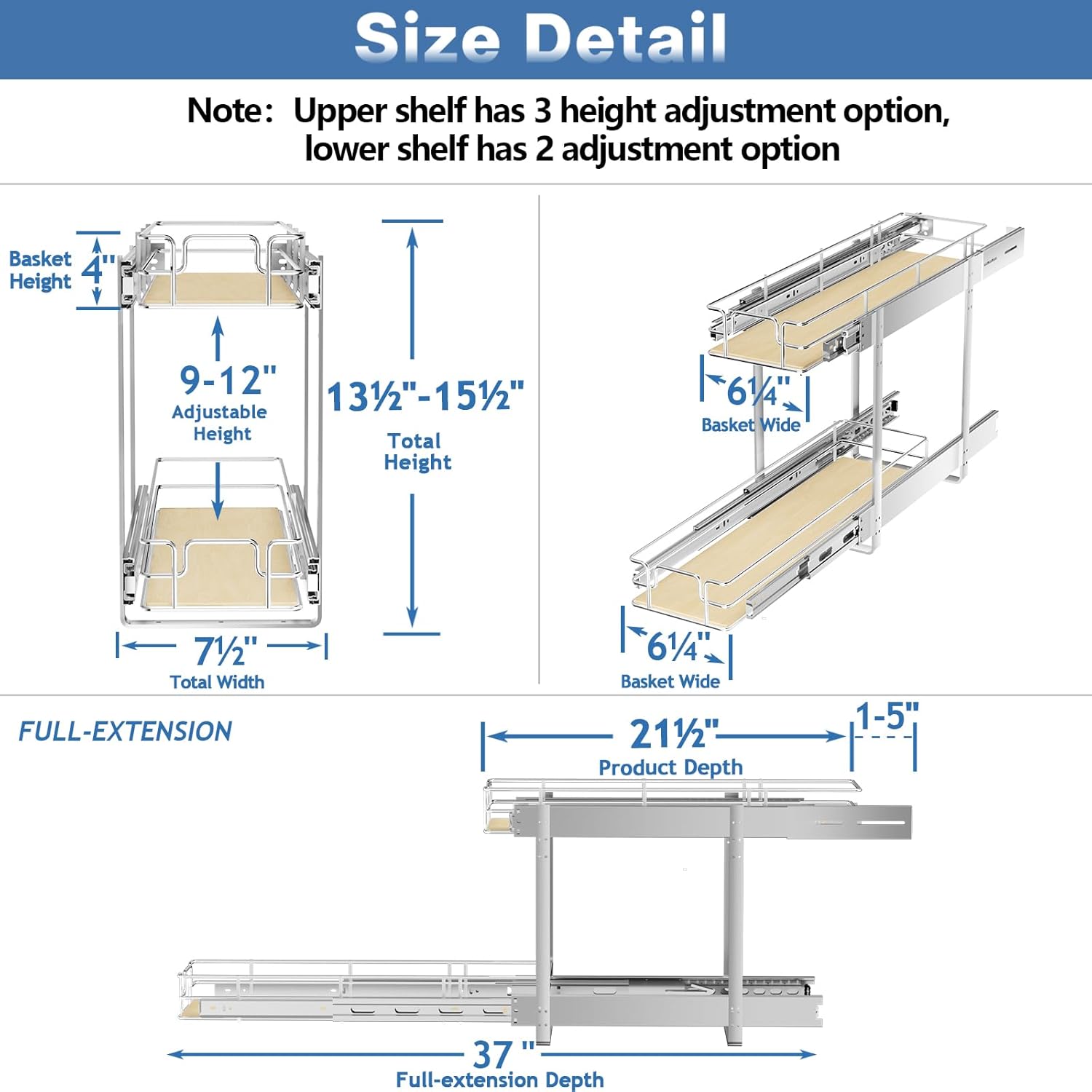 Size Detail

Note: Upper shelf has 3 height adjustment option, lower shelf has 2 adjustment option

Basket Height 4"

9-12" Adjustable Height

13½"-15½" Total Height

7½" Total Width

6¼" Basket Wide

6¼" Basket Wide

FULL-EXTENSION

21½" Product Depth

1-5"

37 " Full-extension Depth