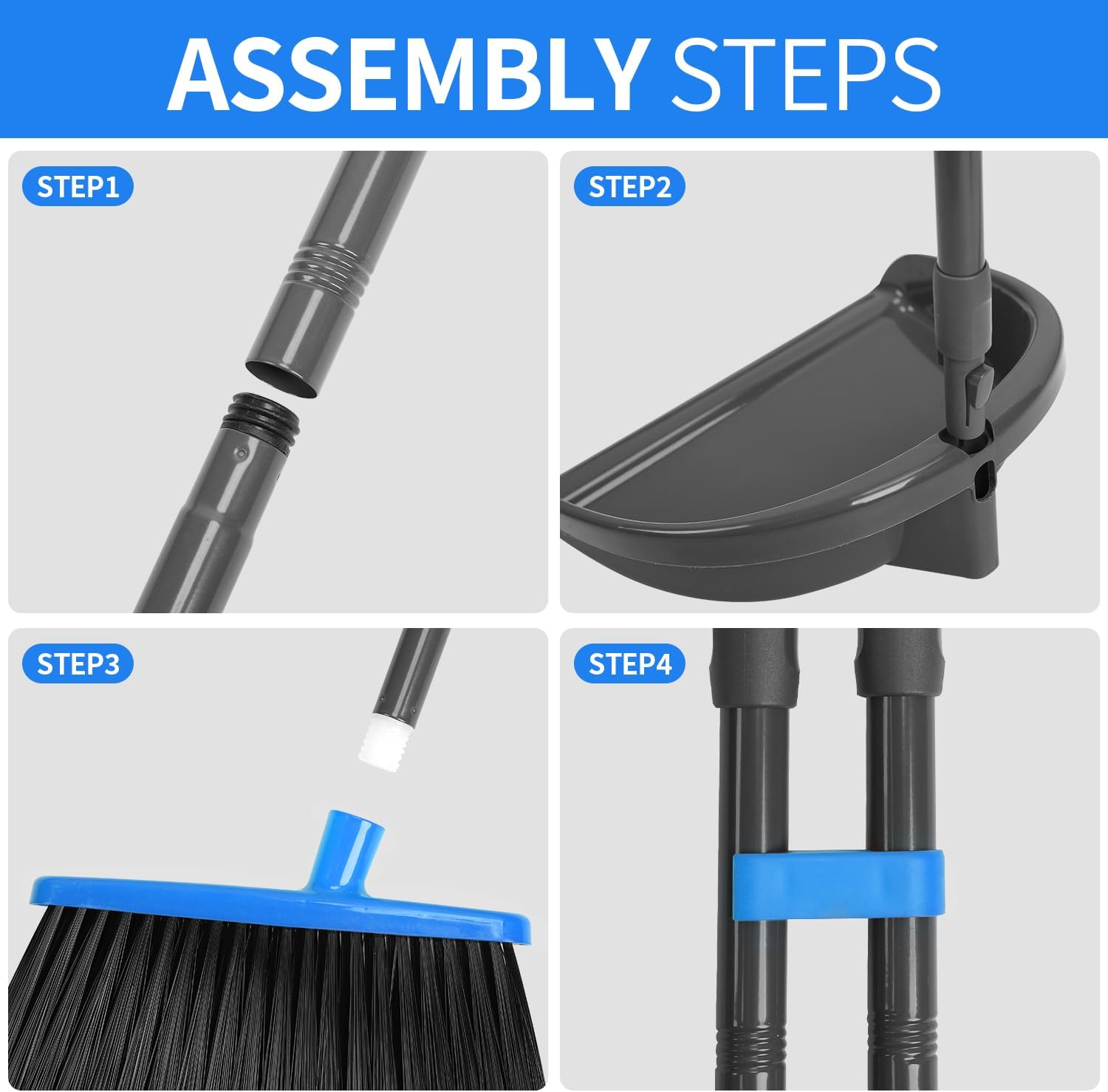 ASSEMBLY STEPS

STEP1

STEP2

STEP3

STEP4