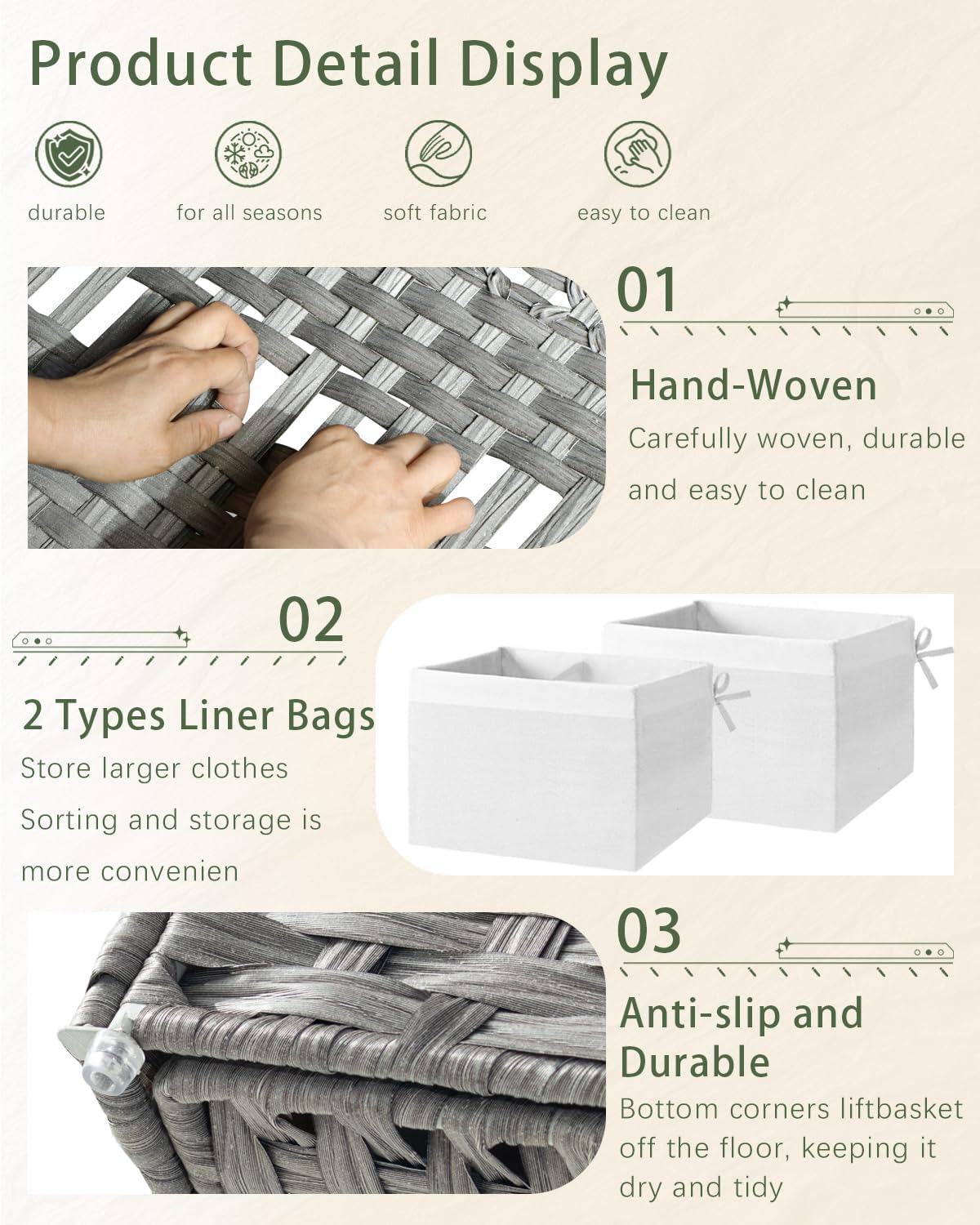 Product Detail Display

durable

for all seasons

soft fabric

easy to clean

01

Hand-Woven

Carefully woven, durable and easy to clean

02

2 Types Liner Bags

Store larger clothes

Sorting and storage is more convenien

03

Anti-slip and Durable

Bottom corners liftbasket off the floor, keeping it dry and tidy