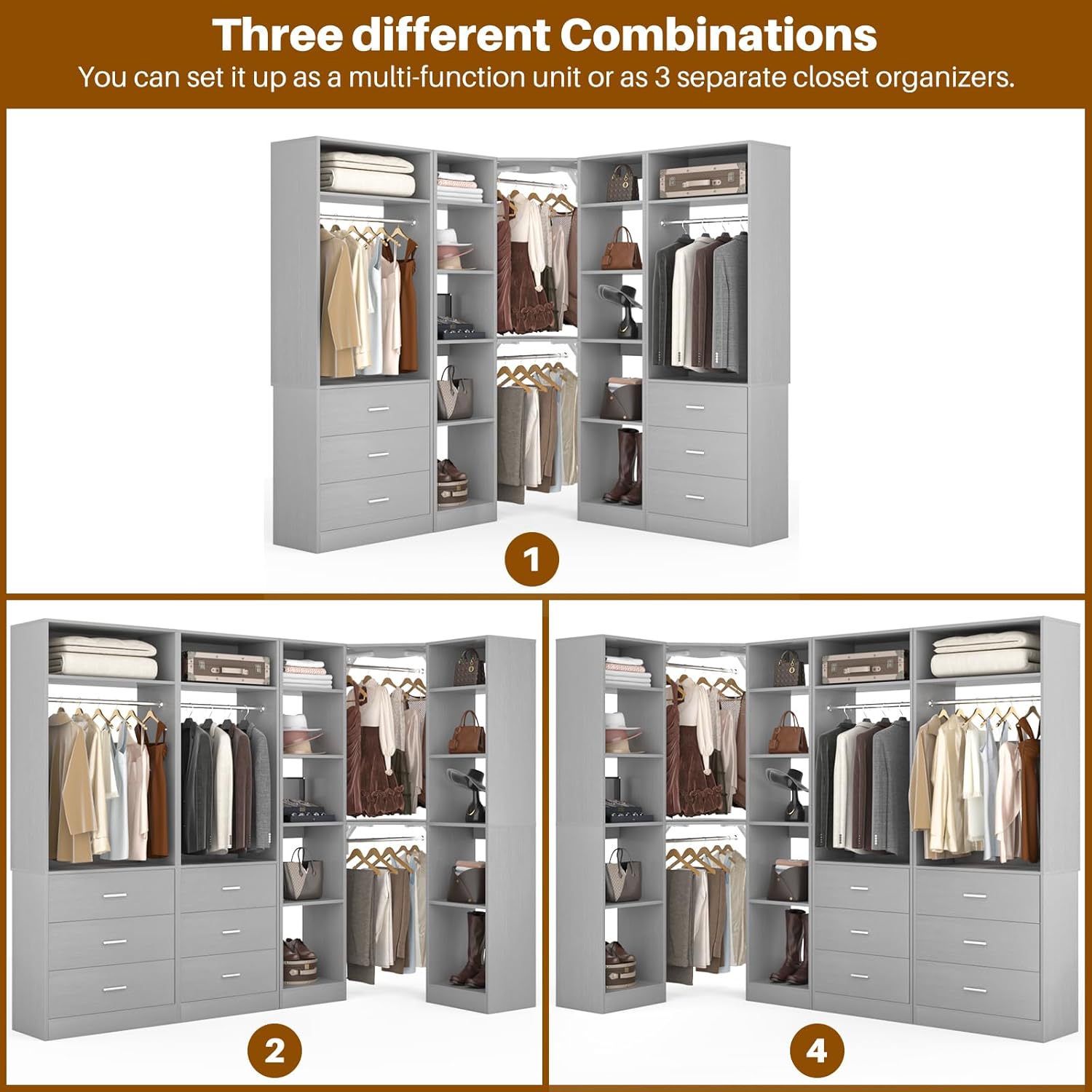 Three different Combinations
You can set it up as a multi-function unit or as 3 separate closet organizers.

1

2

4