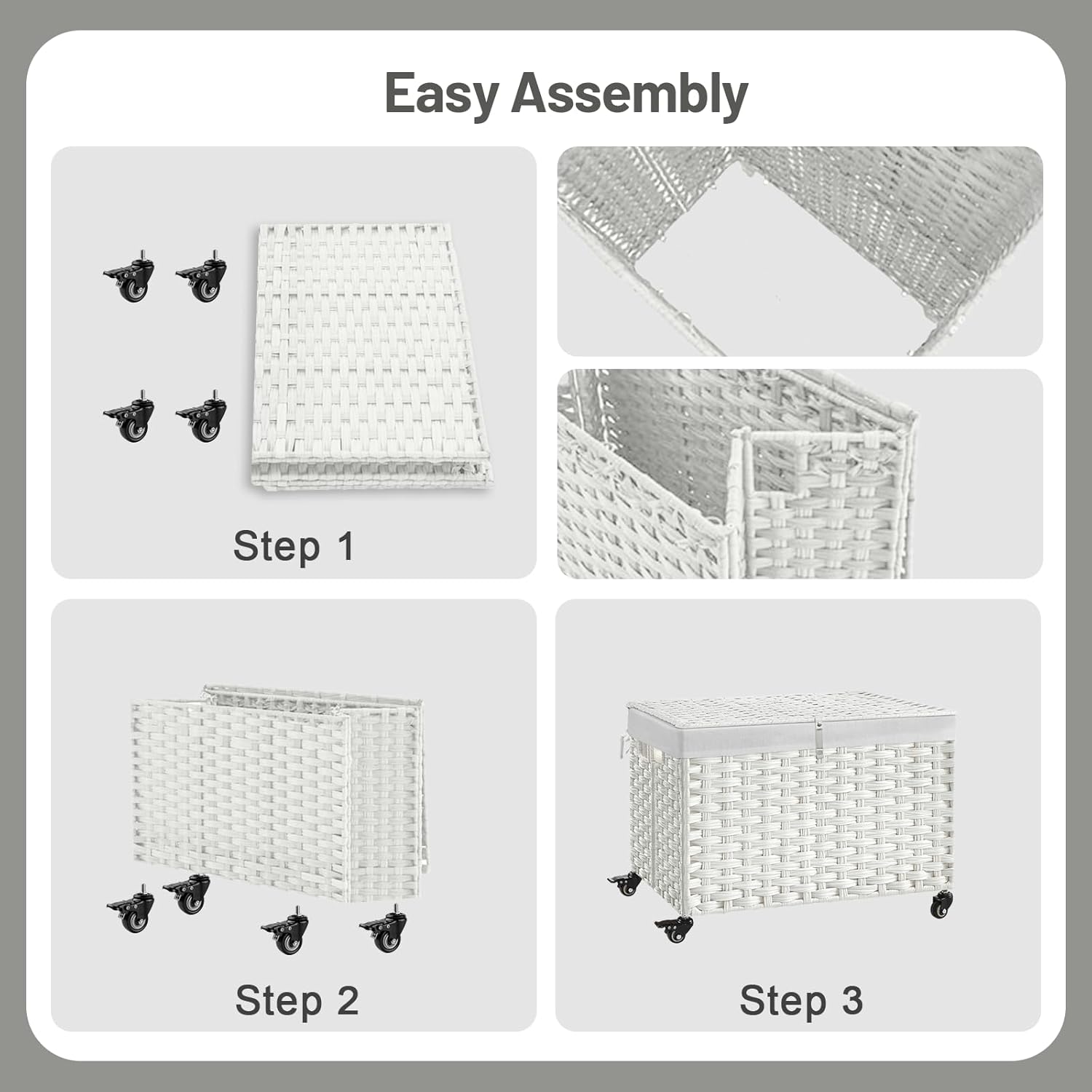 Easy Assembly

Step 1

Step 2

Step 3