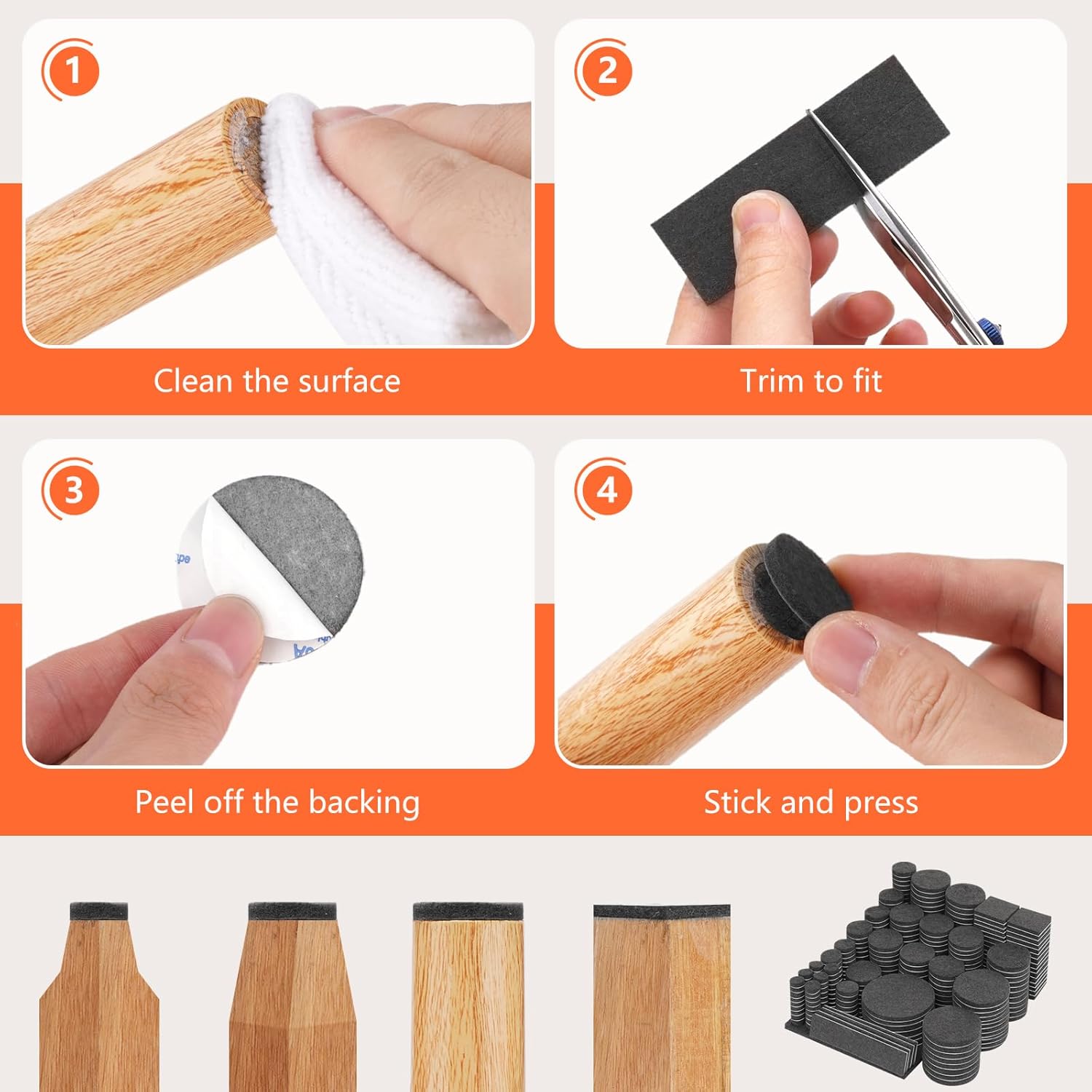 1

Clean the surface

2

Trim to fit

3

Peel off the backing

4

Stick and press