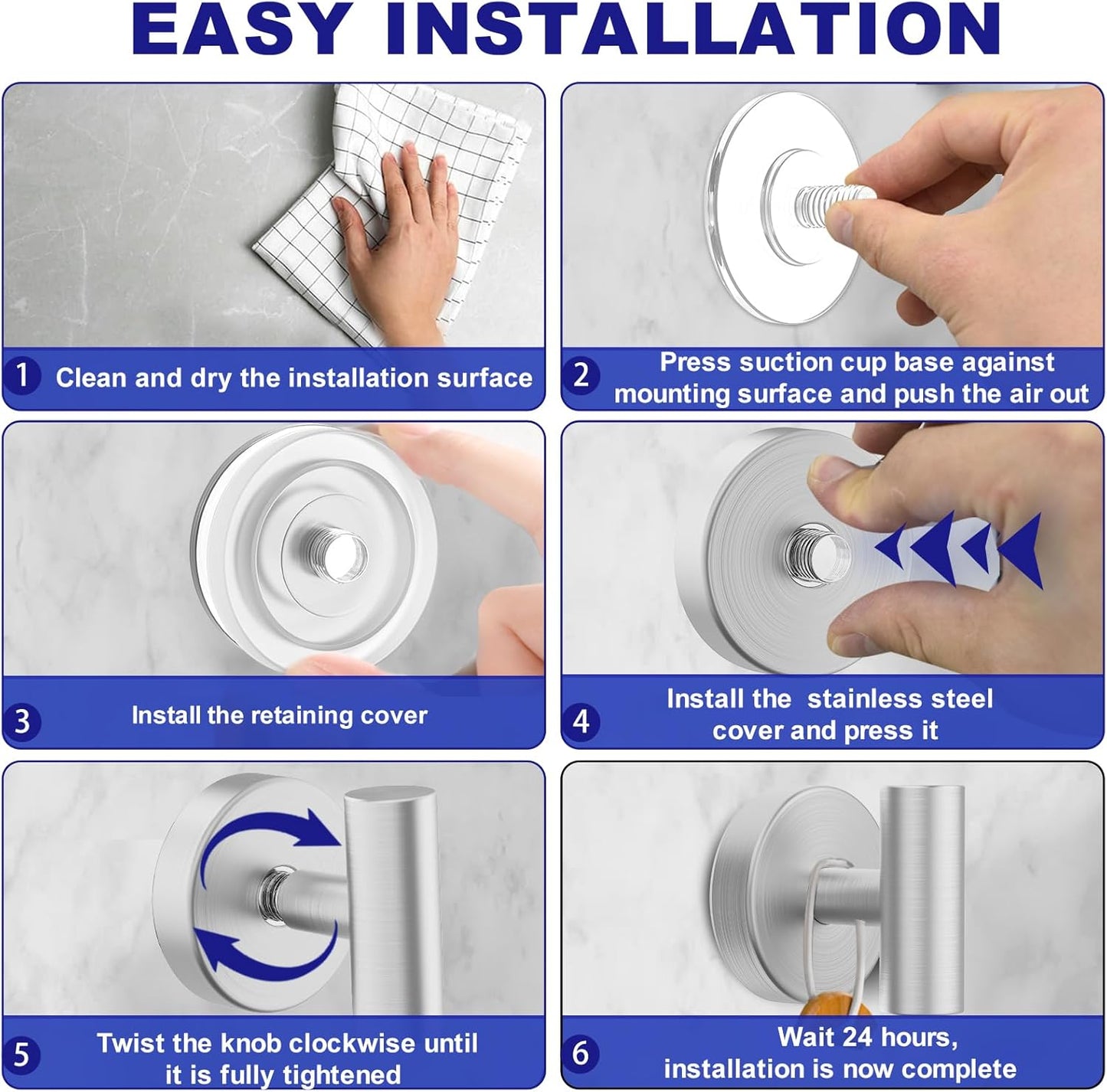 EASY INSTALLATION

1 Clean and dry the installation surface

2 Press suction cup base against mounting surface and push the air out

3 Install the retaining cover

4 Install the  stainless steel cover and press it

5 Twist the knob clockwise until it is fully tightened

6 Wait 24 hours, installation is now complete