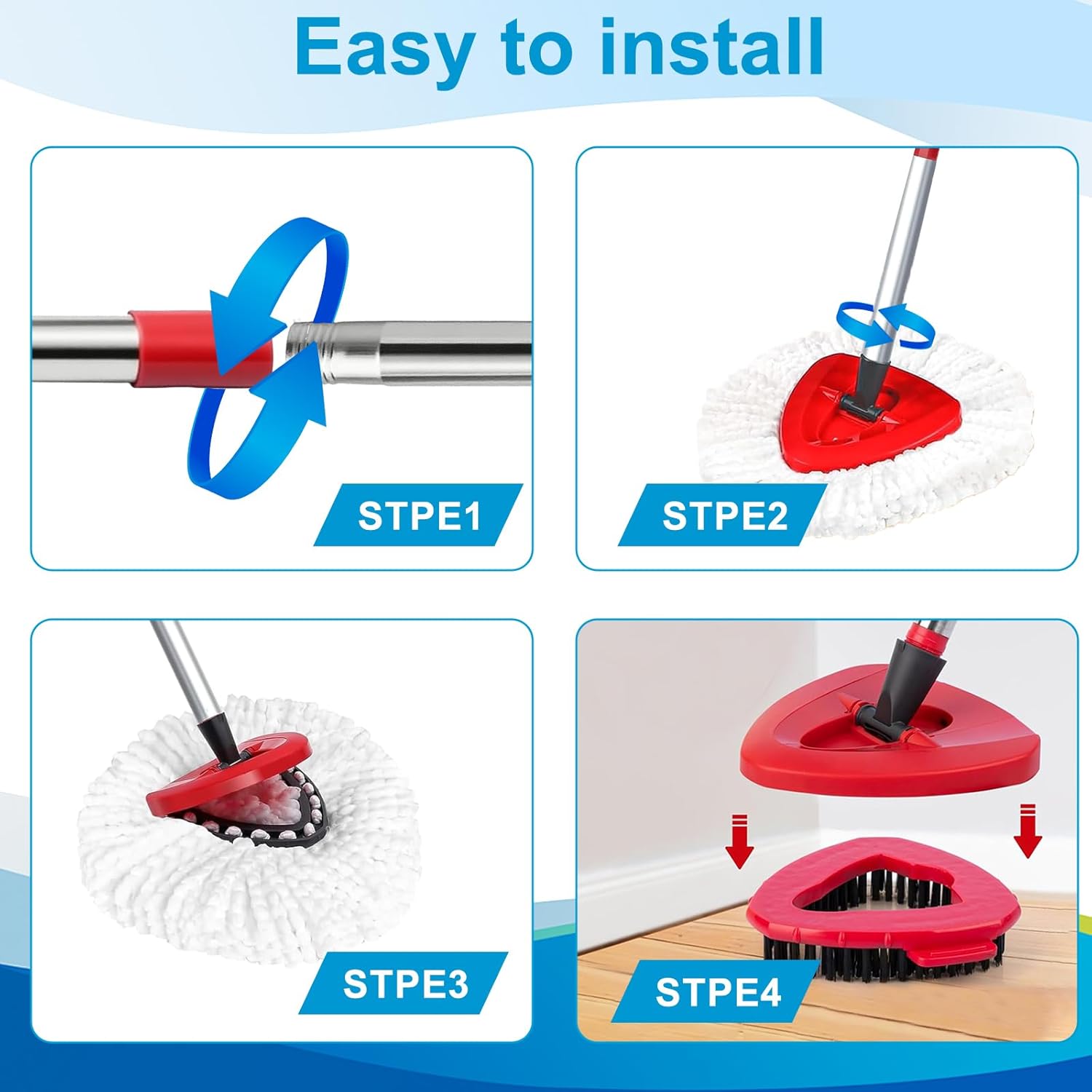 Easy to install

STPE1

STPE2

STPE3

STPE4