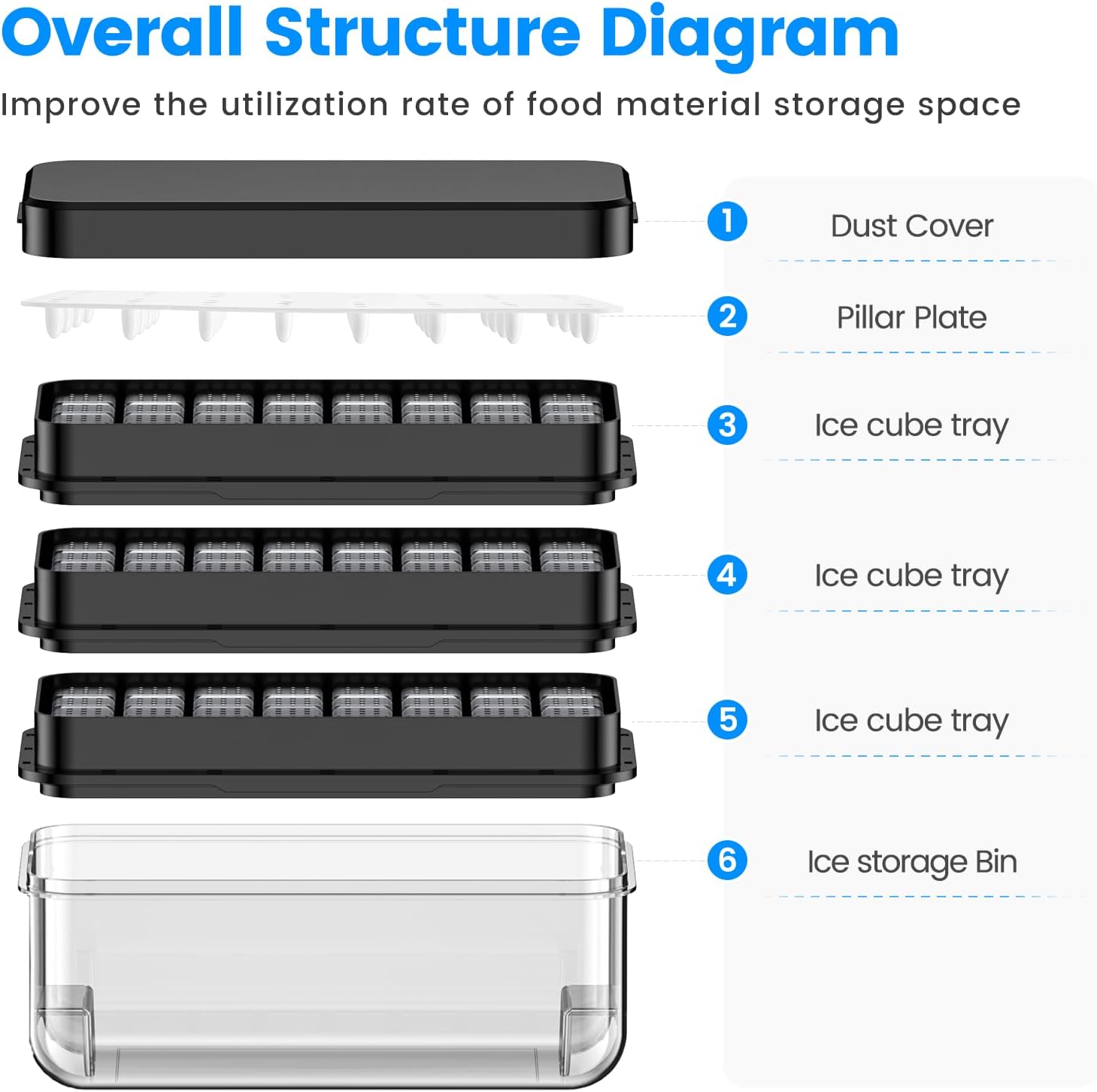 Overall Structure Diagram

Improve the utilization rate of food material storage space

1 Dust Cover

2 Pillar Plate

3 Ice cube tray

4 Ice cube tray

5 Ice cube tray

6 Ice storage Bin