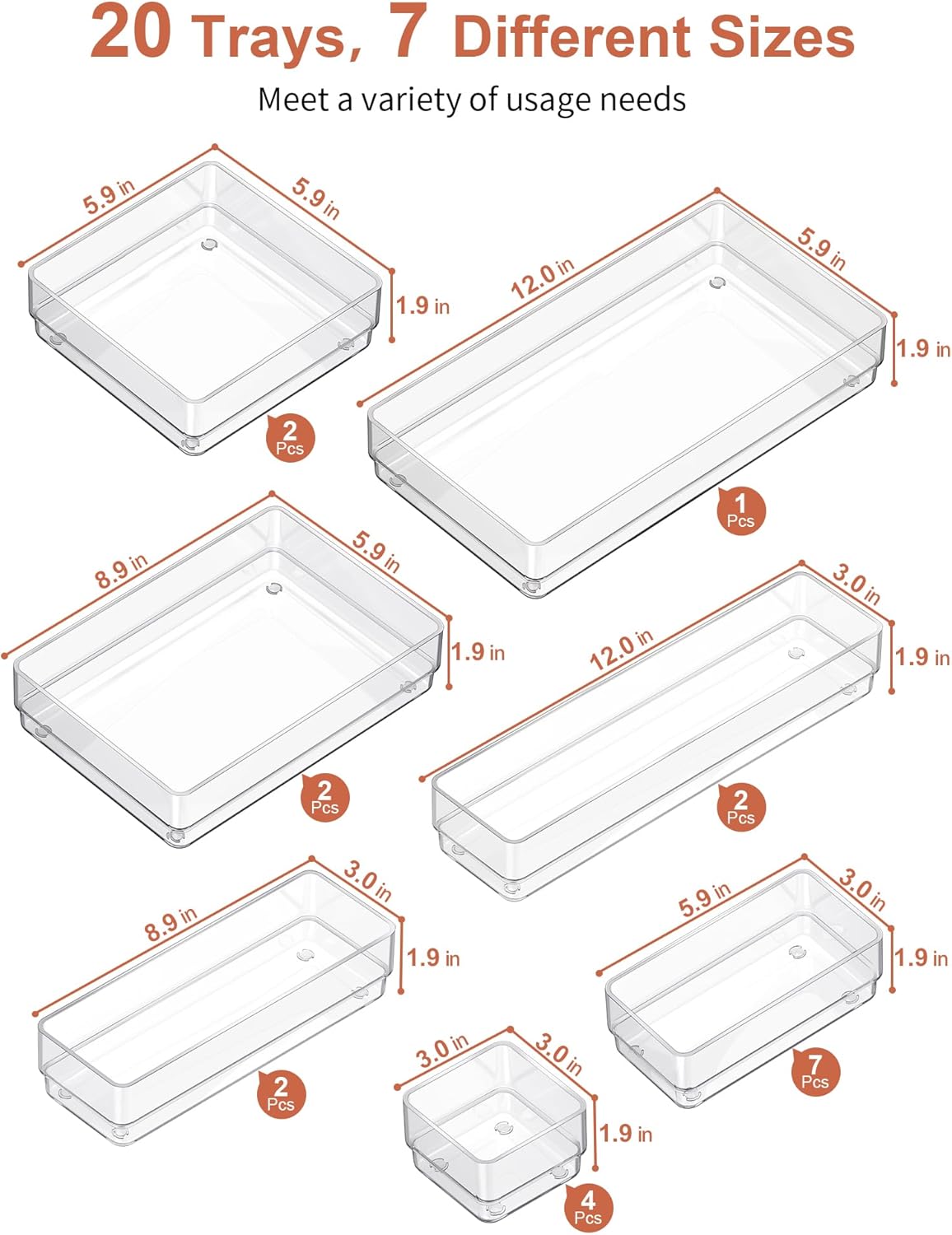 20 Trays, 7 Different Sizes

Meet a variety of usage needs

5.9 in
5.9 in
1.9 in
2 Pcs

12.0 in
5.9 in
1.9 in
1 Pcs

8.9 in
5.9 in
1.9 in
2 Pcs

12.0 in
3.0 in
1.9 in
2 Pcs

8.9 in
3.0 in
1.9 in
2 Pcs

5.9 in
3.0 in
1.9 in
7 Pcs

3.0 in
3.0 in
1.9 in
4 Pcs