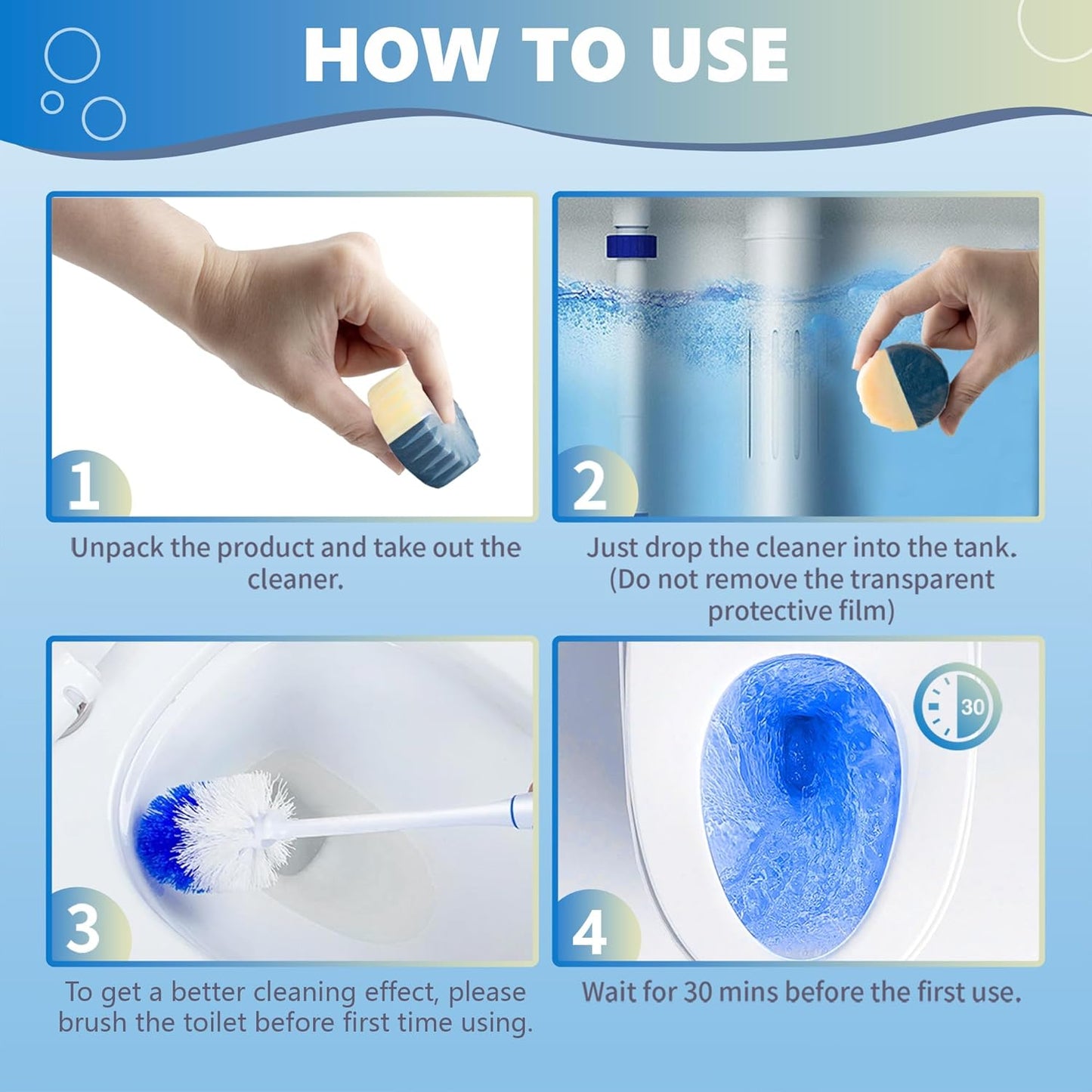 HOW TO USE

1

Unpack the product and take out the cleaner.

2

Just drop the cleaner into the tank. (Do not remove the transparent protective film)

3

To get a better cleaning effect, please brush the toilet before first time using.

30

4

Wait for 30 mins before the first use.