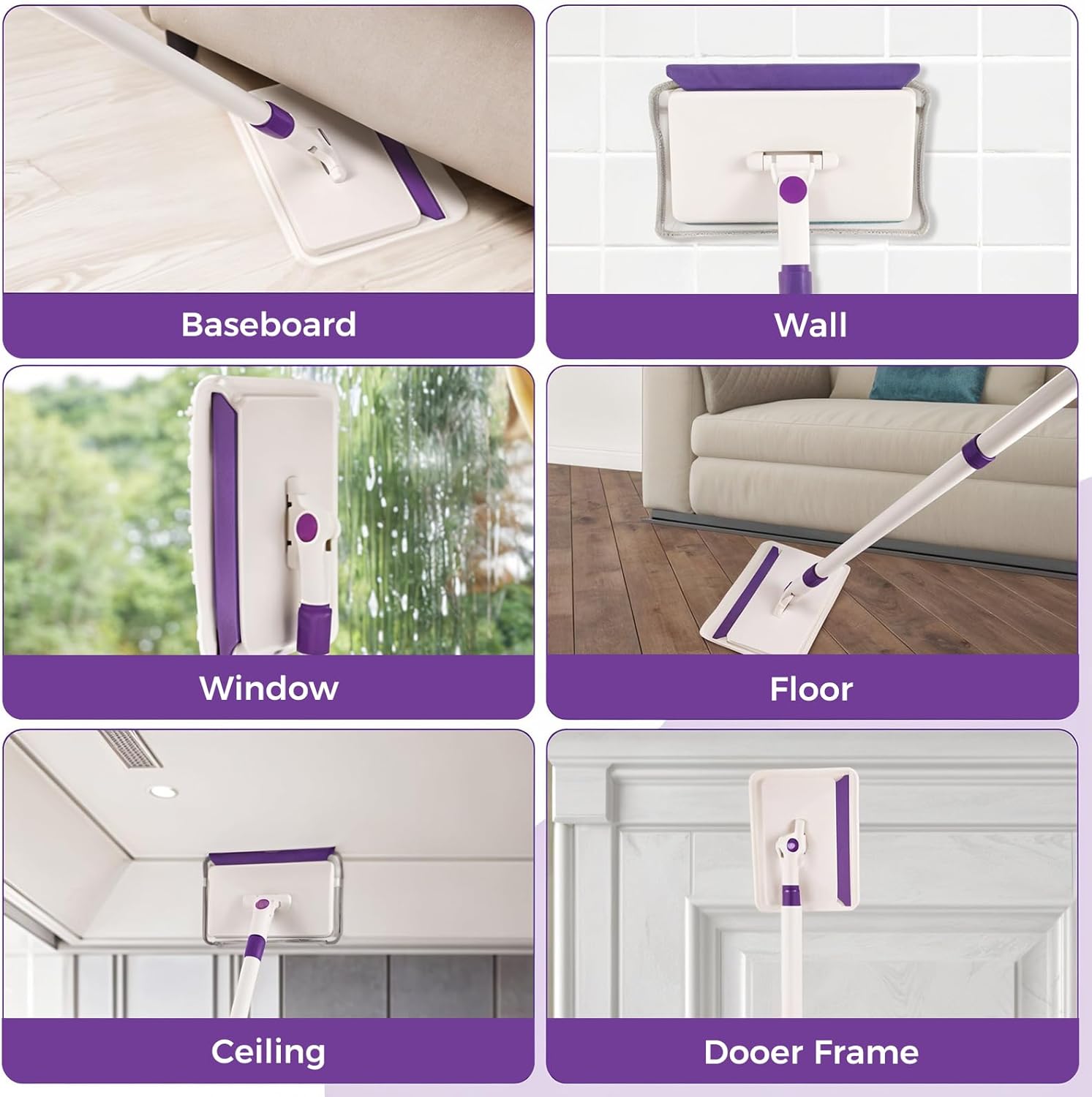 Baseboard

Wall

Window

Floor

Ceiling

Dooer Frame