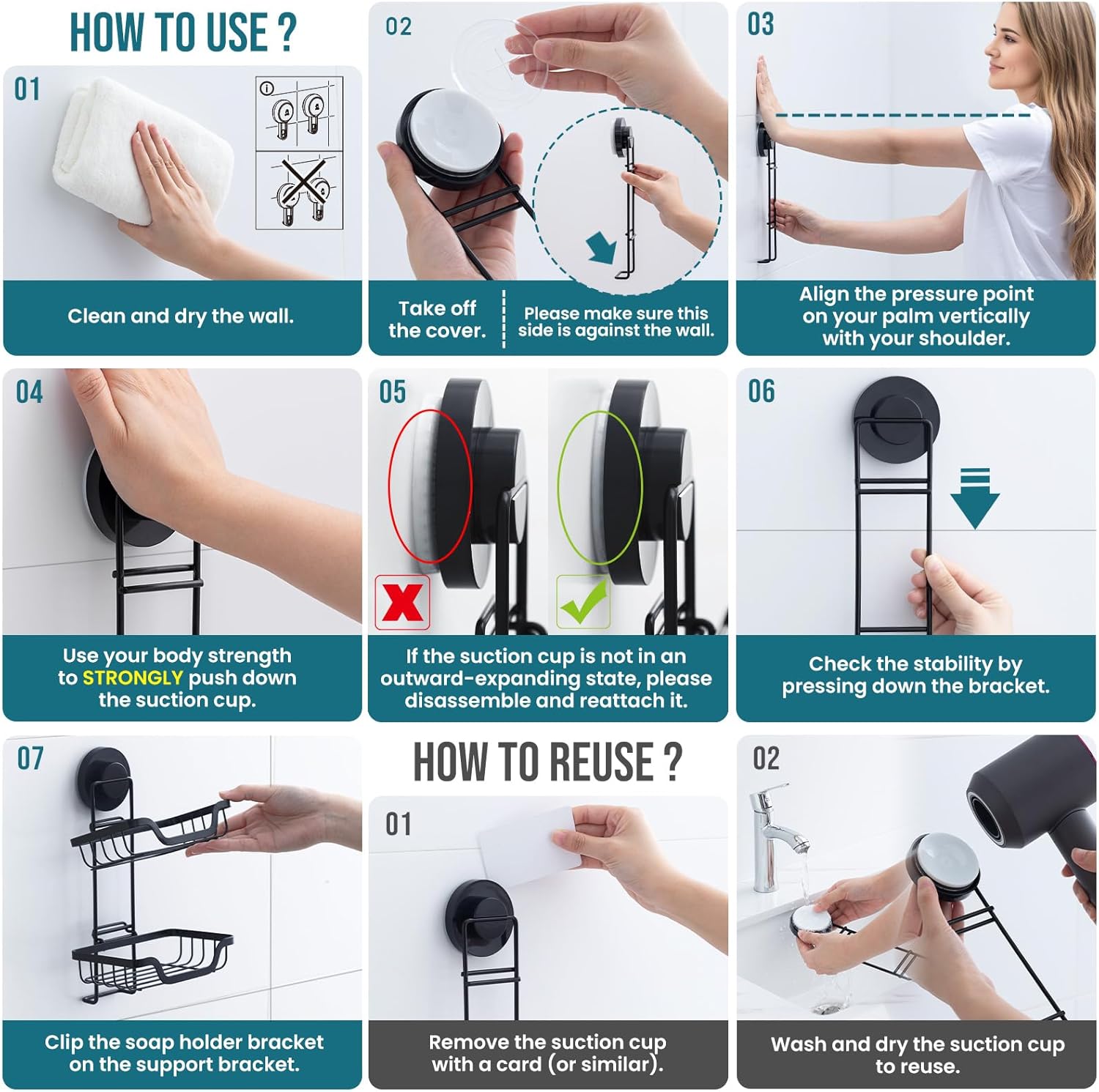 HOW TO USE ?

01

Clean and dry the wall.

02

Take off the cover.

Please make sure this side is against the wall.

03

Align the pressure point on your palm vertically with your shoulder.

04

Use your body strength to STRONGLY push down the suction cup.

05

If the suction cup is not in an outward-expanding state, please disassemble and reattach it.

06

Check the stability by pressing down the bracket.

07

Clip the soap holder bracket on the support bracket.

HOW TO REUSE ?

01

Remove the suction cup with a card (or similar).

02

Wash and dry the suction cup to reuse.