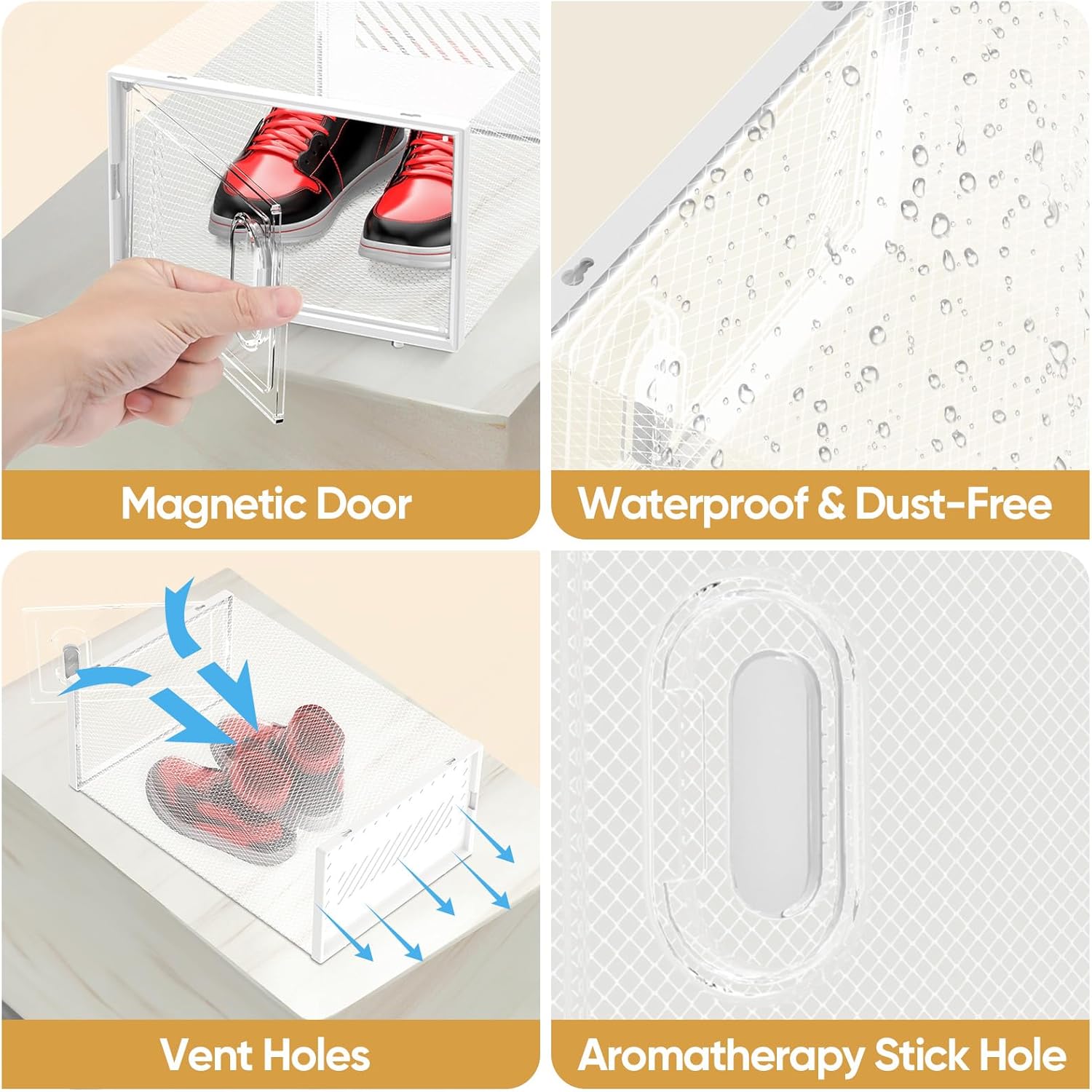 Magnetic Door

Waterproof & Dust-Free

Vent Holes

Aromatherapy Stick Hole