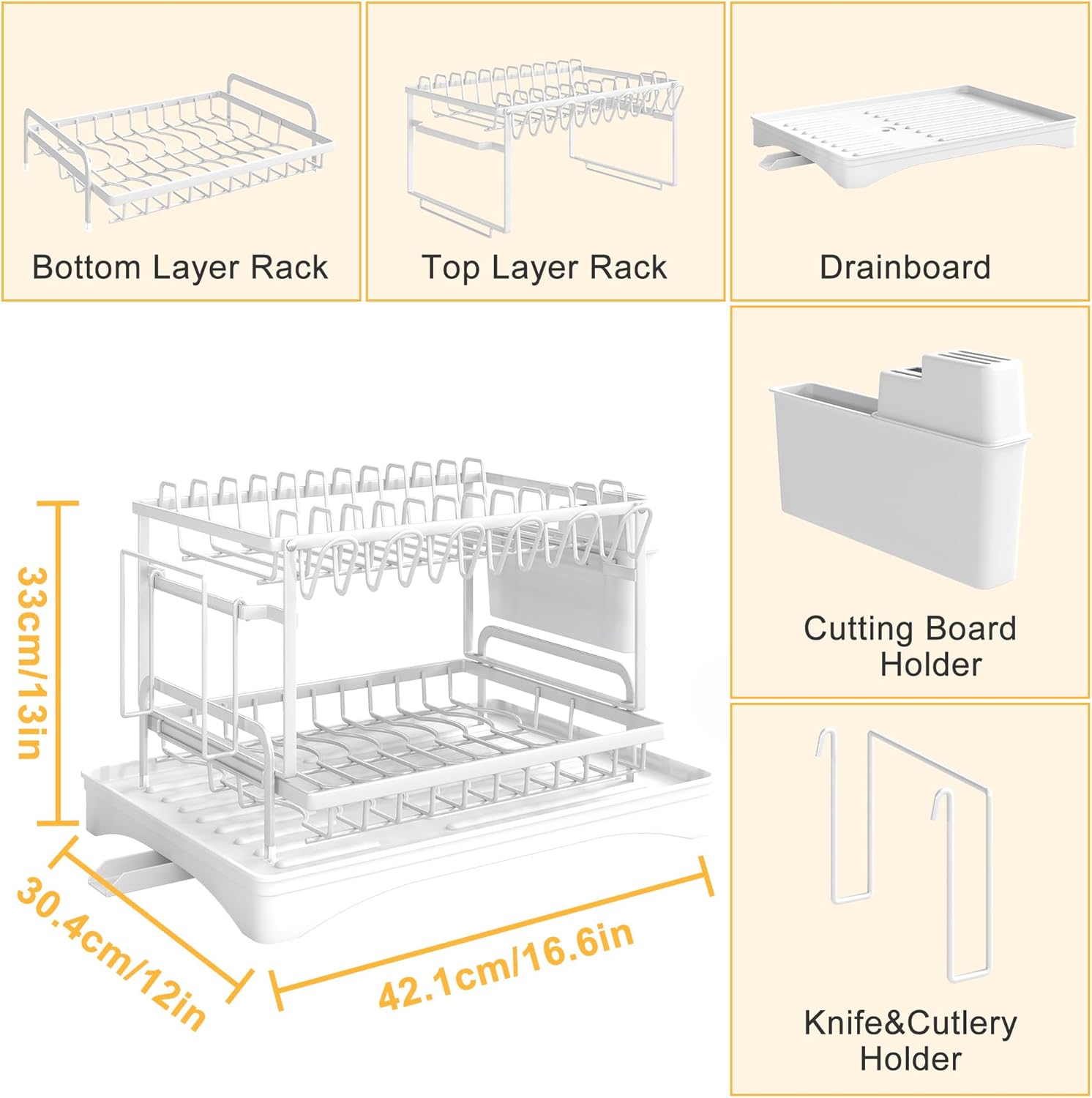 Bottom Layer Rack

Top Layer Rack

Drainboard

Cutting Board Holder

Knife&Cutlery Holder

33cm/13in

30.4cm/12in

42.1cm/16.6in