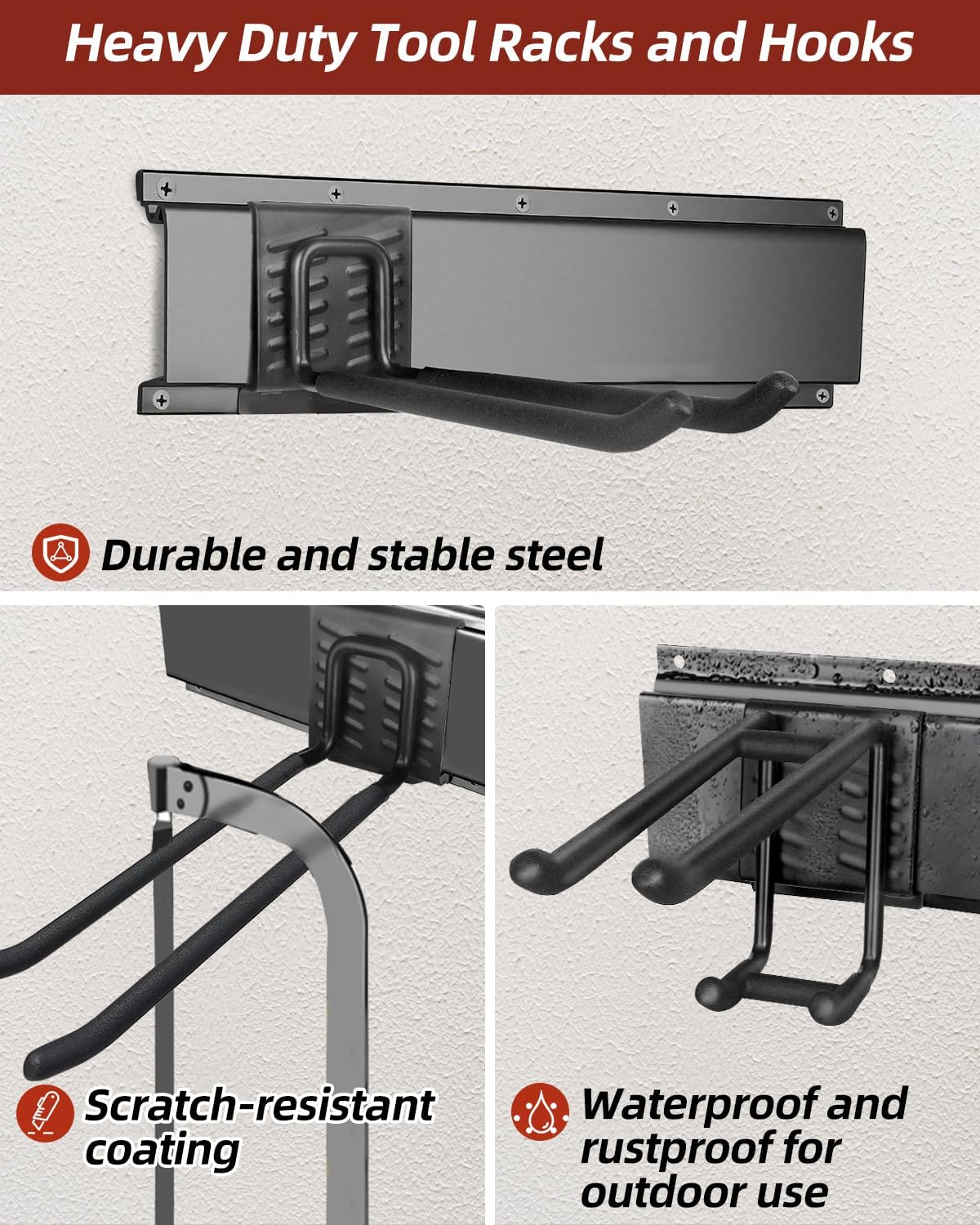 Heavy Duty Tool Racks and Hooks

Durable and stable steel

Scratch-resistant coating

Waterproof and rustproof for outdoor use