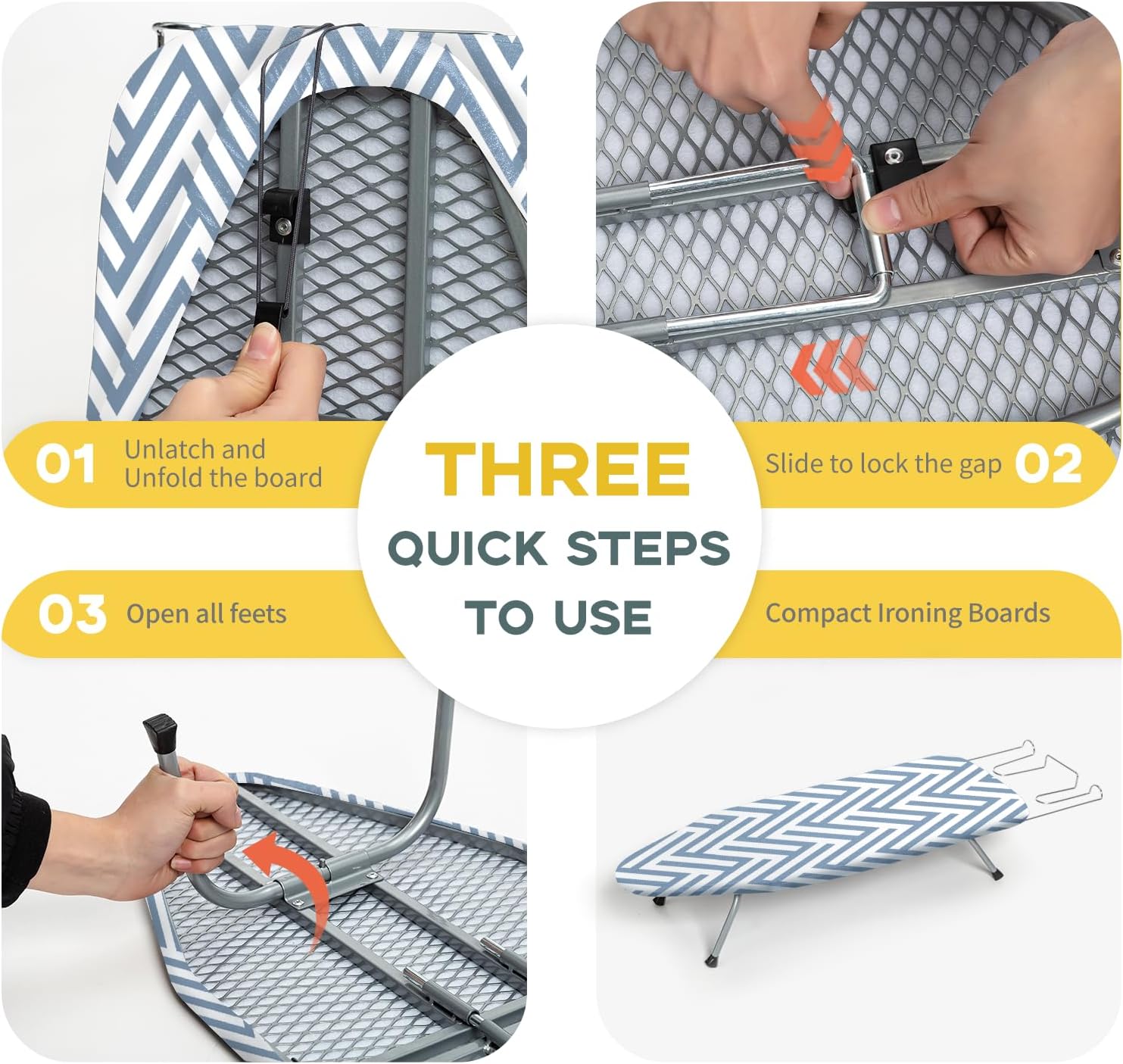 01 Unlatch and Unfold the board

THREE
QUICK STEPS
TO USE

Slide to lock the gap 02

03 Open all feets

Compact Ironing Boards