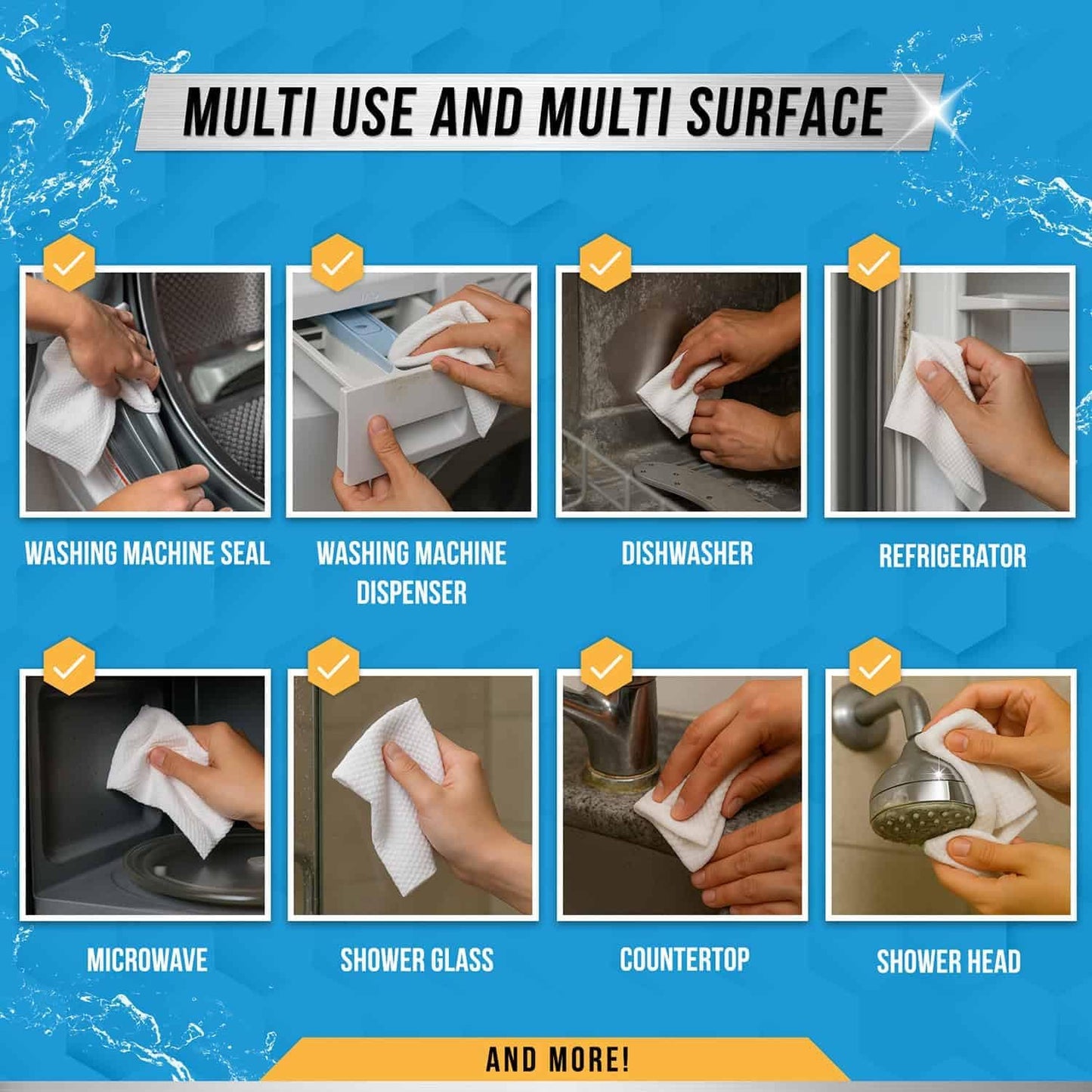 MULTI USE AND MULTI SURFACE

WASHING MACHINE SEAL

WASHING MACHINE DISPENSER

DISHWASHER

REFRIGERATOR

MICROWAVE

SHOWER GLASS

COUNTERTOP

SHOWER HEAD

AND MORE!