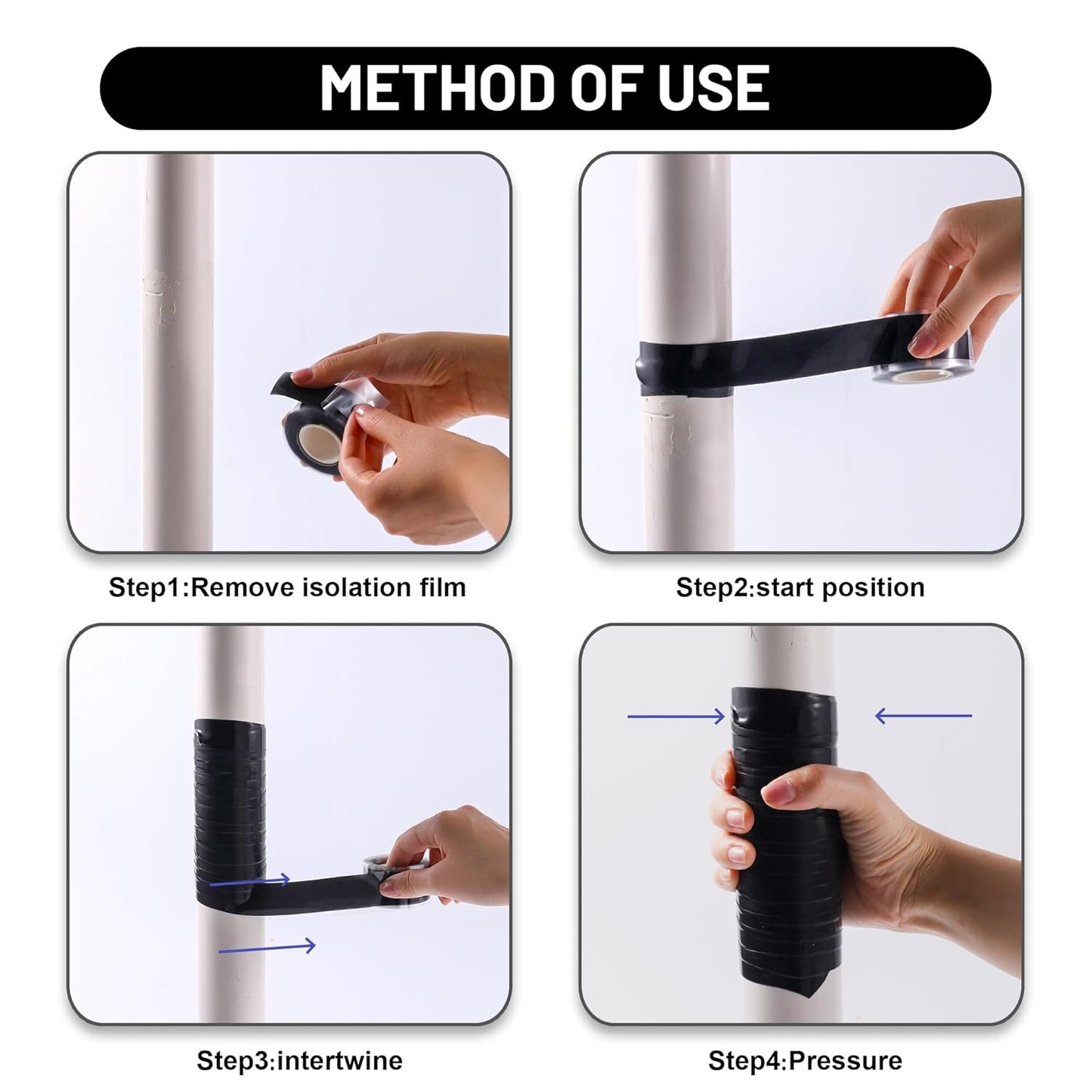 METHOD OF USE

Step1:Remove isolation film

Step2:start position

Step3:intertwine

Step4:Pressure