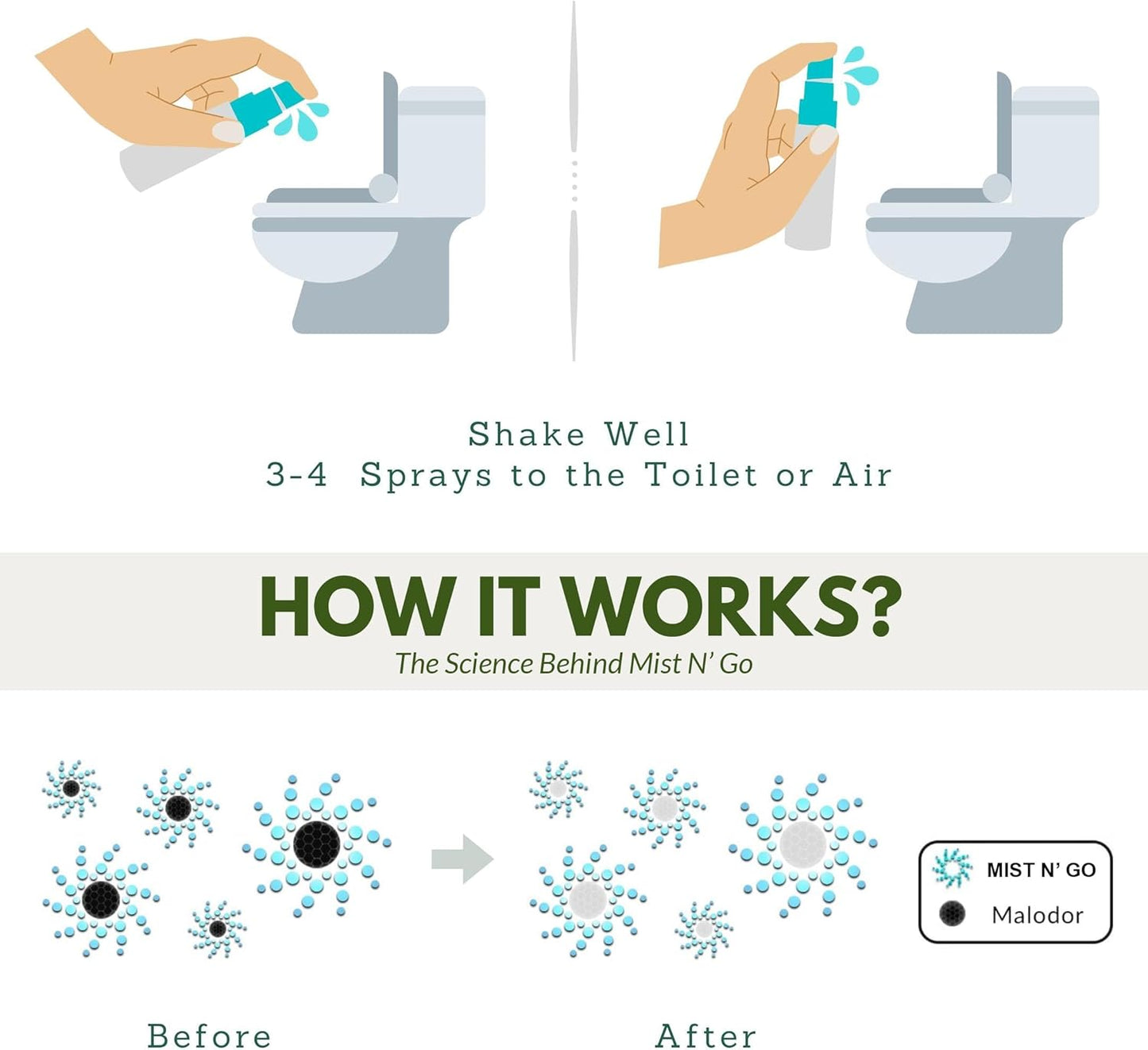 Shake Well
3-4 Sprays to the Toilet or Air

HOW IT WORKS?
The Science Behind Mist N' Go

MIST N' GO
Malodor

Before

After