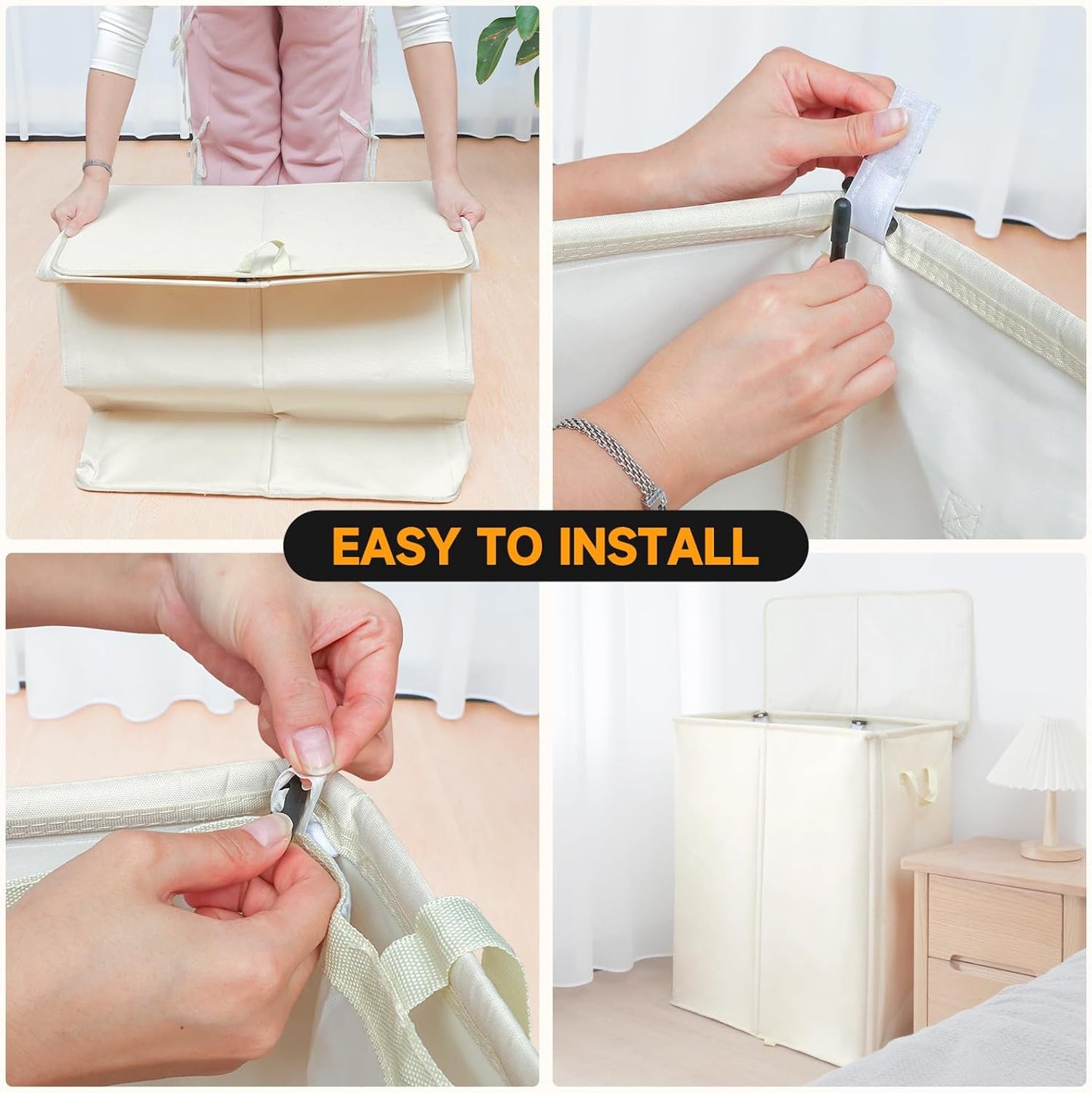 EASY TO INSTALL