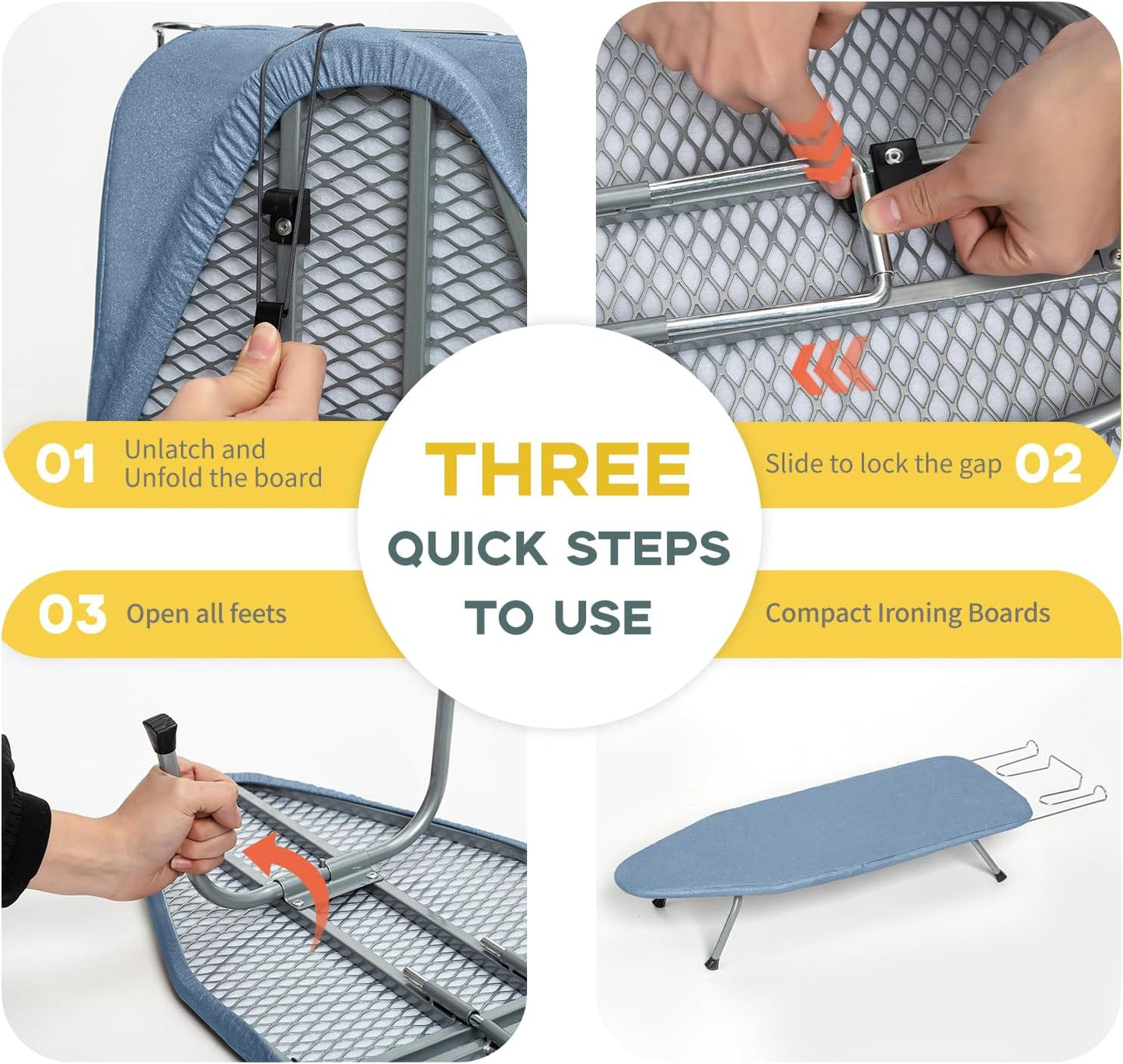 01 Unlatch and Unfold the board

THREE
QUICK STEPS
TO USE

Slide to lock the gap 02

03 Open all feets

Compact Ironing Boards