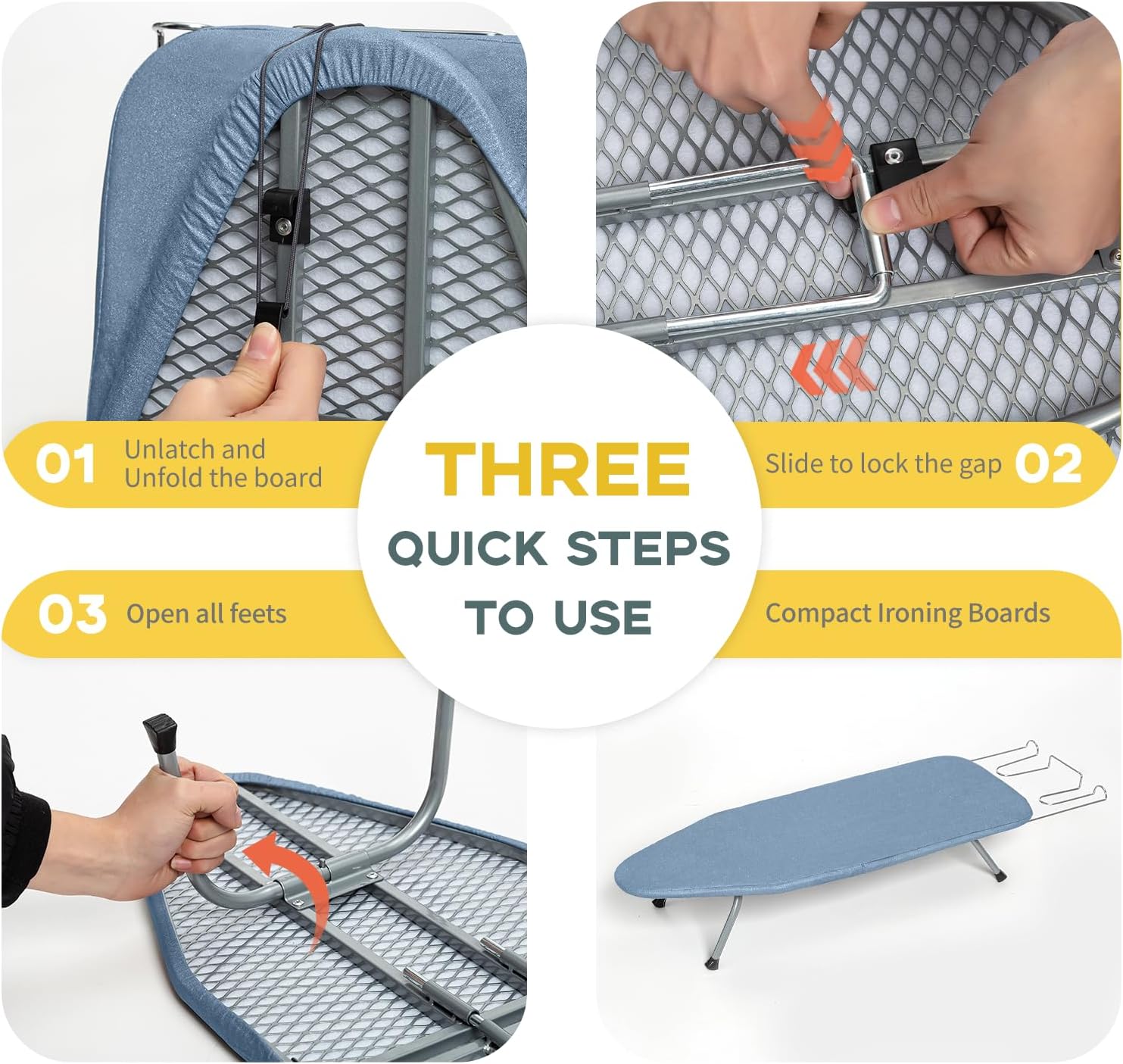 01 Unlatch and Unfold the board

THREE
QUICK STEPS
TO USE

Slide to lock the gap 02

03 Open all feets

Compact Ironing Boards