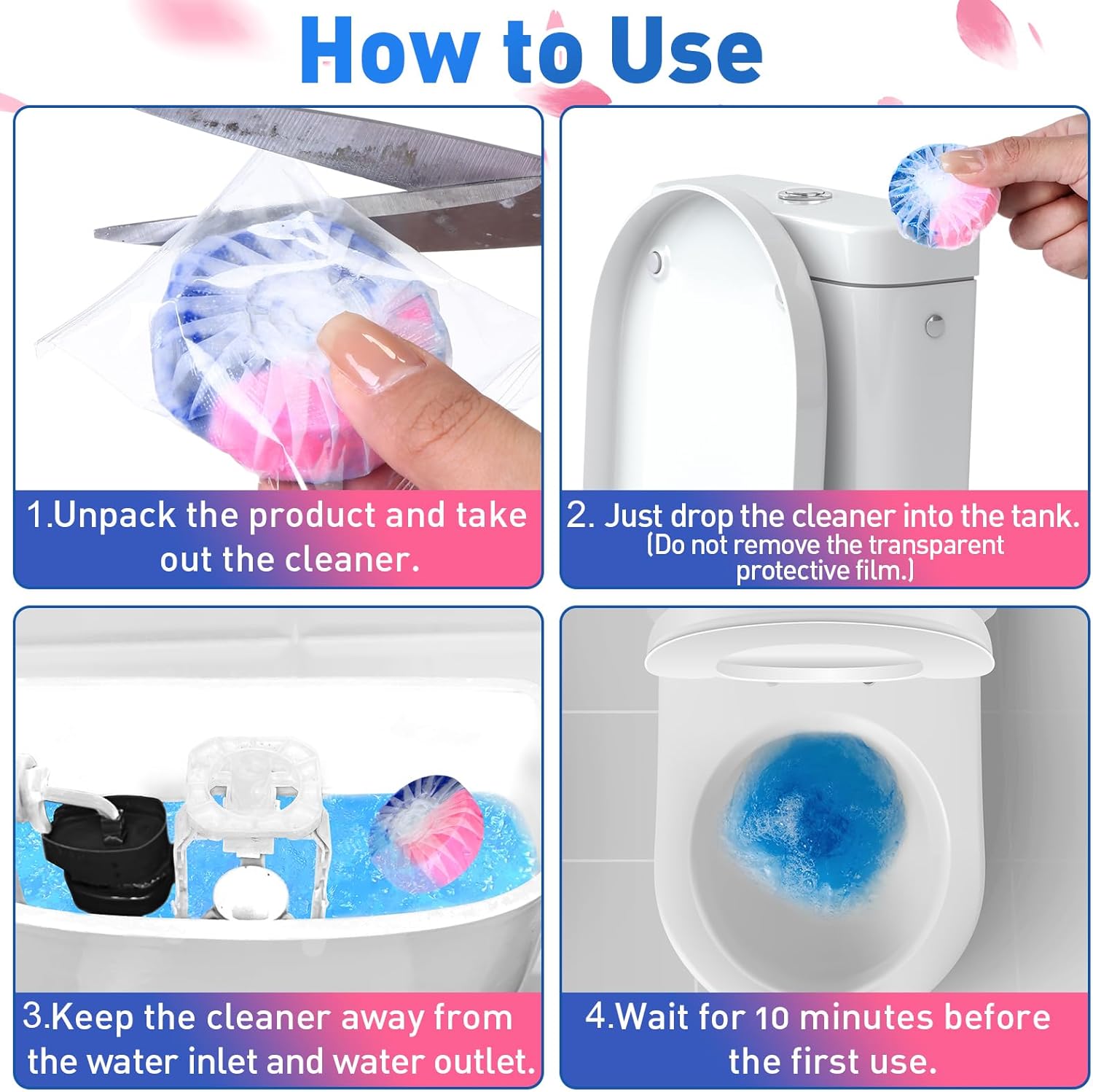 How to Use

1.Unpack the product and take out the cleaner.

2. Just drop the cleaner into the tank. (Do not remove the transparent protective film.)

3.Keep the cleaner away from the water inlet and water outlet.

4.Wait for 10 minutes before the first use.